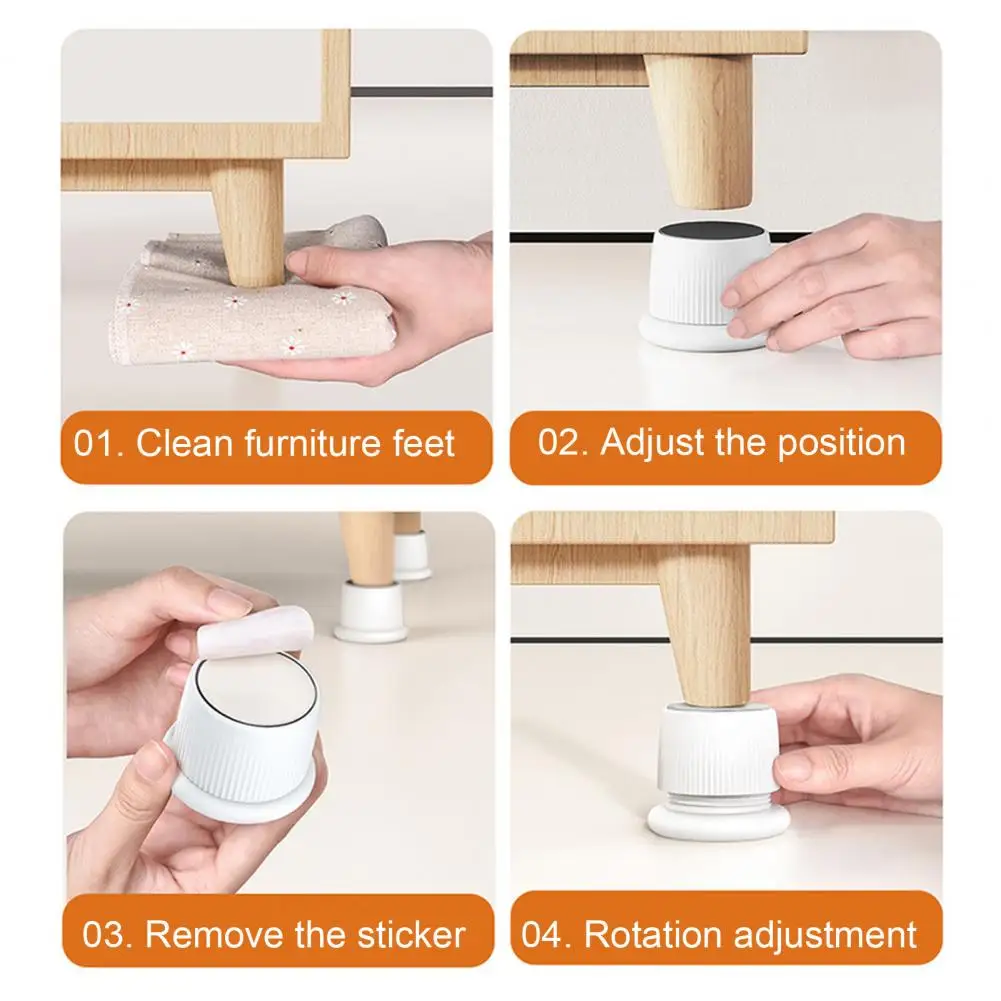 01. Clean furniture feet

02. Adjust the position

03. Remove the sticker

04. Rotation adjustment