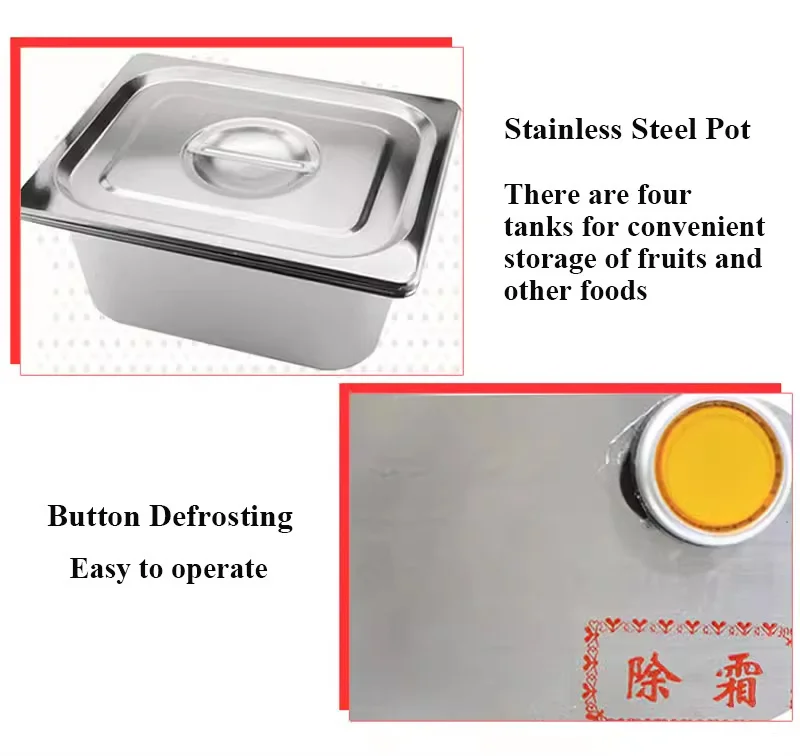 Stainless Steel Pot

There are four tanks for convenient storage of fruits and other foods

Button Defrosting

Easy to operate

除霜