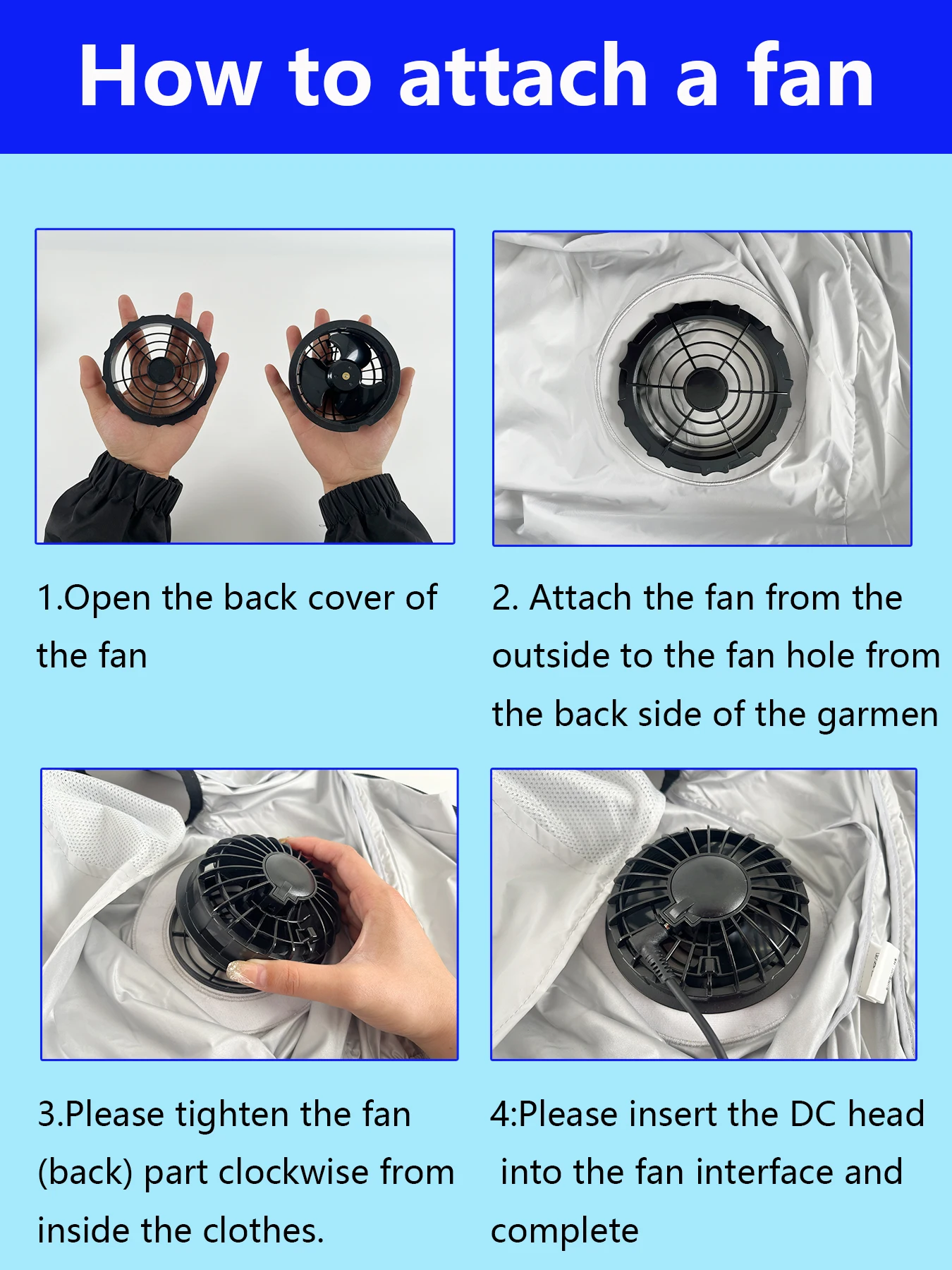 How to attach a fan

1.Open the back cover of the fan

2. Attach the fan from the outside to the fan hole from the back side of the garmen

3.Please tighten the fan (back) part clockwise from inside the clothes.

4:Please insert the DC head into the fan interface and complete