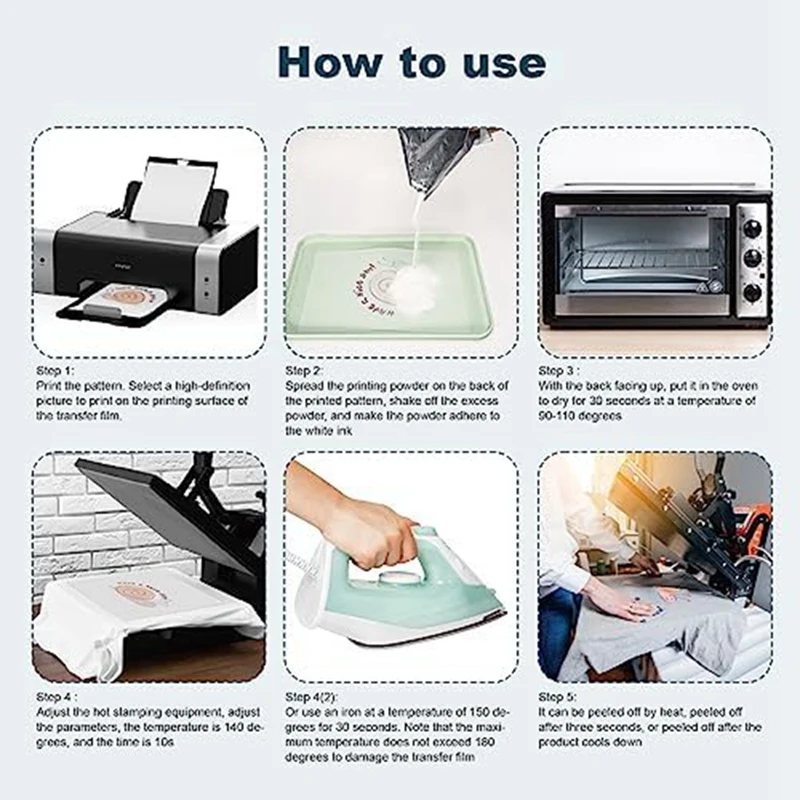 How to use

Step 1:
Print the pattern. Select a high-definition picture to print on the printing surface of the transfer film.

Step 2:
Spread the printing powder on the back of the printed pattern, shake off the excess powder, and make the powder adhere to the white ink

Step 3 :
With the back facing up, put it in the oven to dry for 30 seconds at a temperature of 90-110 degrees

Step 4 :
Adjust the hot stamping equipment, adjust the parameters, the temperature is 140 degrees, and the time is 10s

Step 4(2):
Or use an iron at a temperature of 150 degrees for 30 seconds. Note that the maximum temperature does not exceed 180 degrees to damage the transfer film

Step 5:
It can be peeled off by heat, peeled off after three seconds, or peeled off after the product cools down