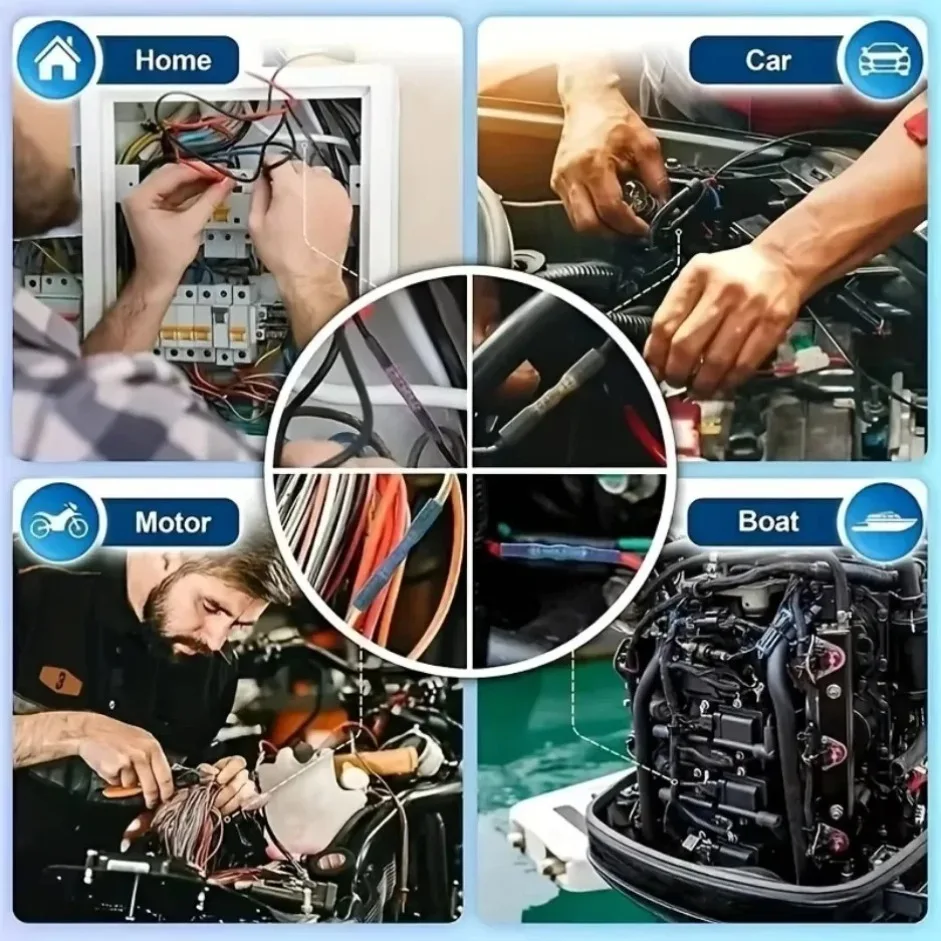 Home

Car

Motor

Boat