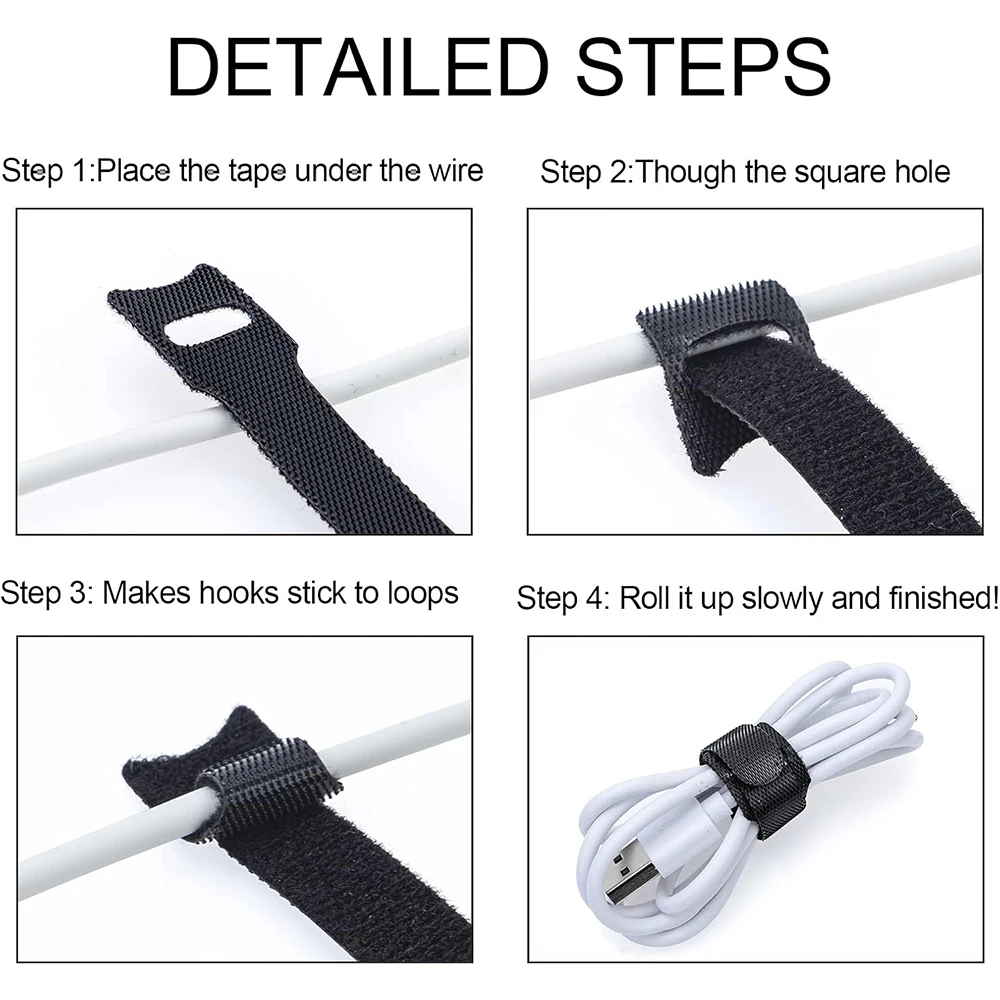 DETAILED STEPS

Step 1:Place the tape under the wire

Step 2:Though the square hole

Step 3: Makes hooks stick to loops

Step 4: Roll it up slowly and finished!