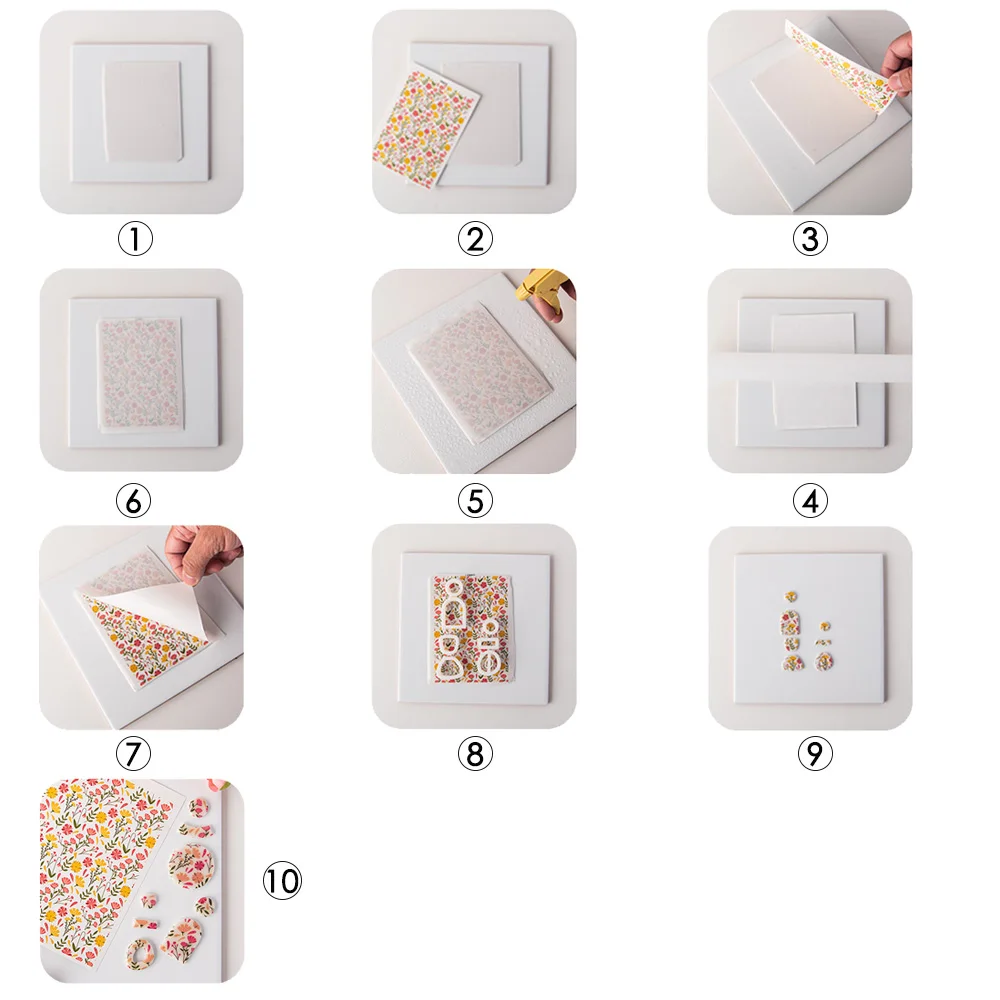 ①
②
③
⑥
⑤
④
⑦
⑧
⑨
⑩