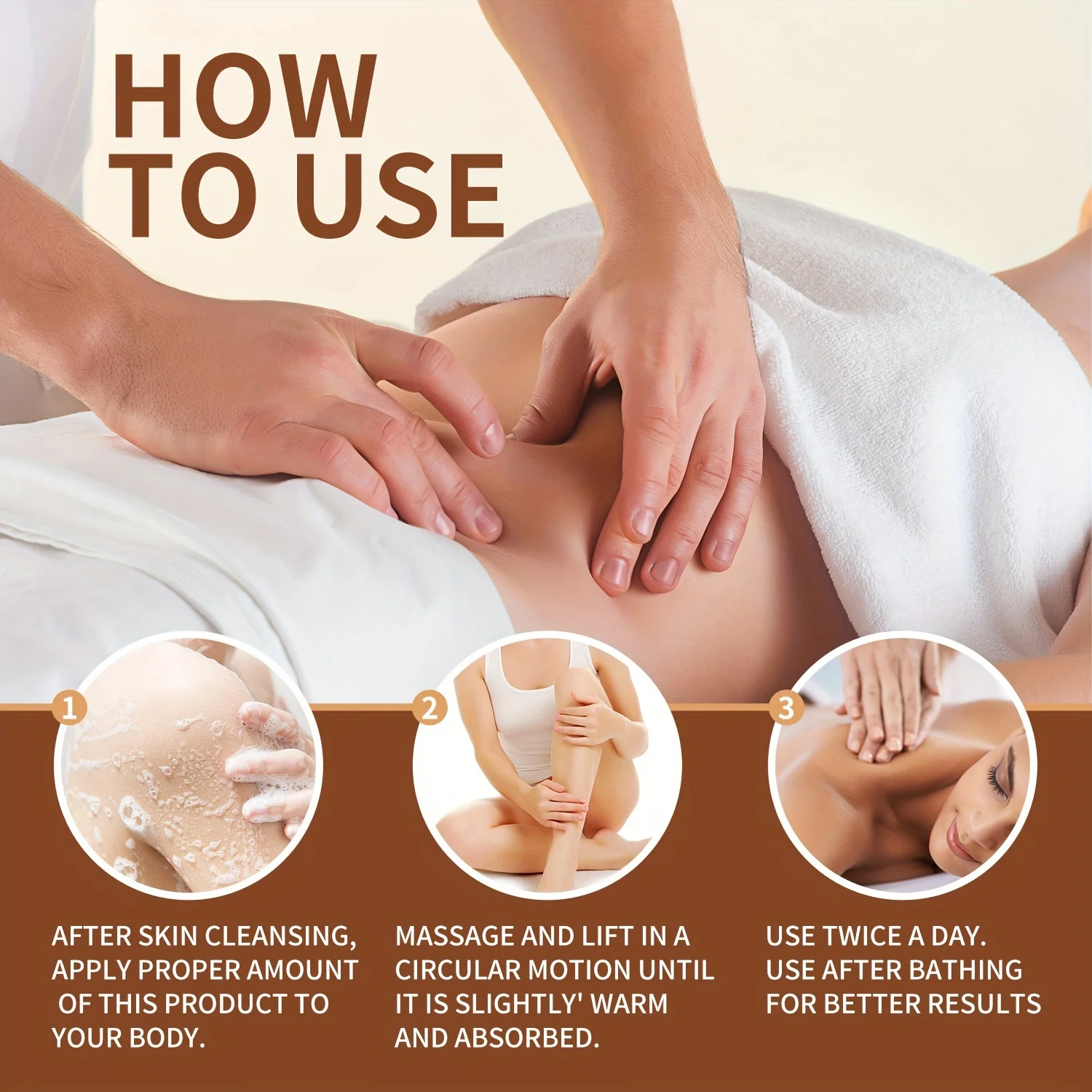 HOW TO USE

1

AFTER SKIN CLEANSING, APPLY PROPER AMOUNT OF THIS PRODUCT TO YOUR BODY.

2

MASSAGE AND LIFT IN A CIRCULAR MOTION UNTIL IT IS SLIGHTLY' WARM AND ABSORBED.

3

USE TWICE A DAY. USE AFTER BATHING FOR BETTER RESULTS