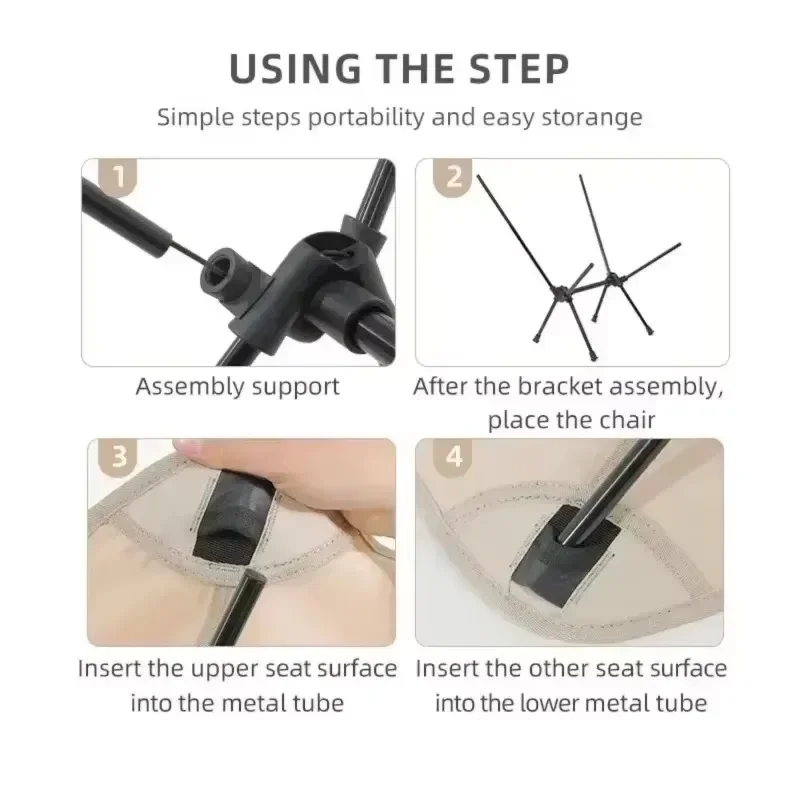 USING THE STEP

Simple steps portability and easy storange

1

Assembly support

2

After the bracket assembly, place the chair

3

Insert the upper seat surface into the metal tube

4

Insert the other seat surface into the lower metal tube