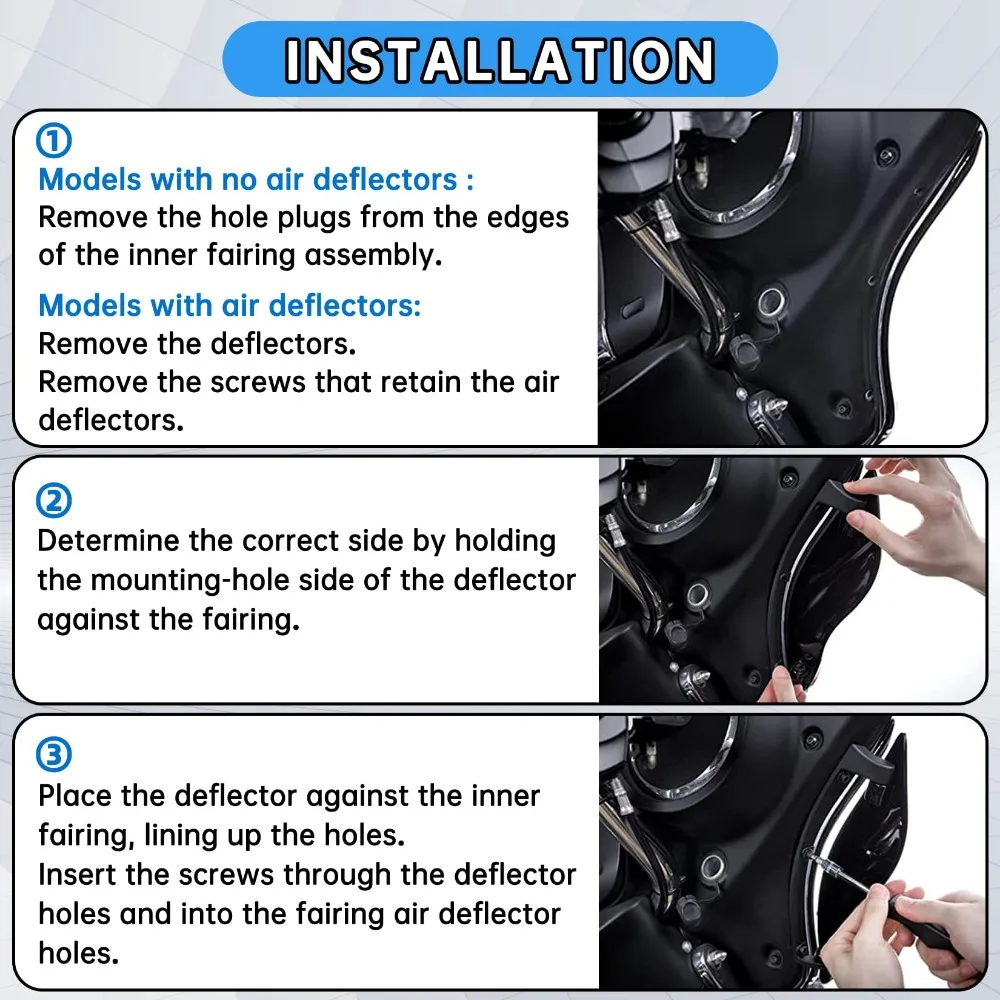 INSTALLATION

①

Models with no air deflectors :

Remove the hole plugs from the edges of the inner fairing assembly.

Models with air deflectors:

Remove the deflectors.
Remove the screws that retain the air deflectors.

②

Determine the correct side by holding the mounting-hole side of the deflector against the fairing.

③

Place the deflector against the inner fairing, lining up the holes.
Insert the screws through the deflector holes and into the fairing air deflector holes.