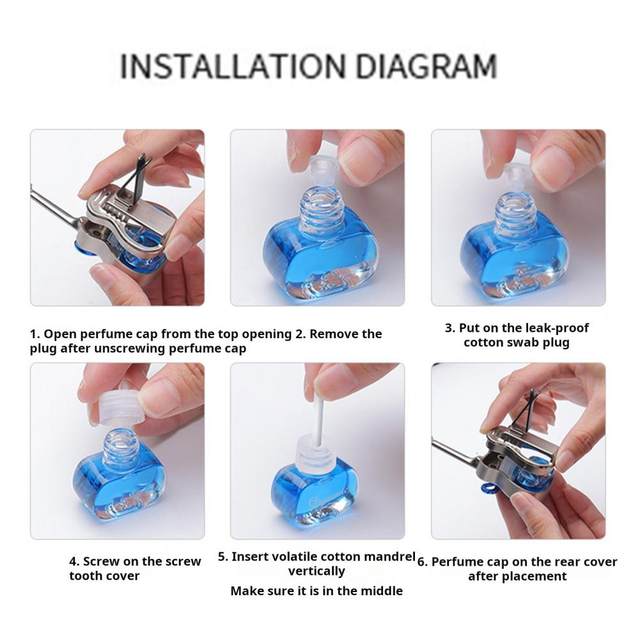 INSTALLATION DIAGRAM

1. Open perfume cap from the top opening 2. Remove the plug after unscrewing perfume cap

3. Put on the leak-proof cotton swab plug

4. Screw on the screw tooth cover

5. Insert volatile cotton mandrel vertically
Make sure it is in the middle

6. Perfume cap on the rear cover after placement