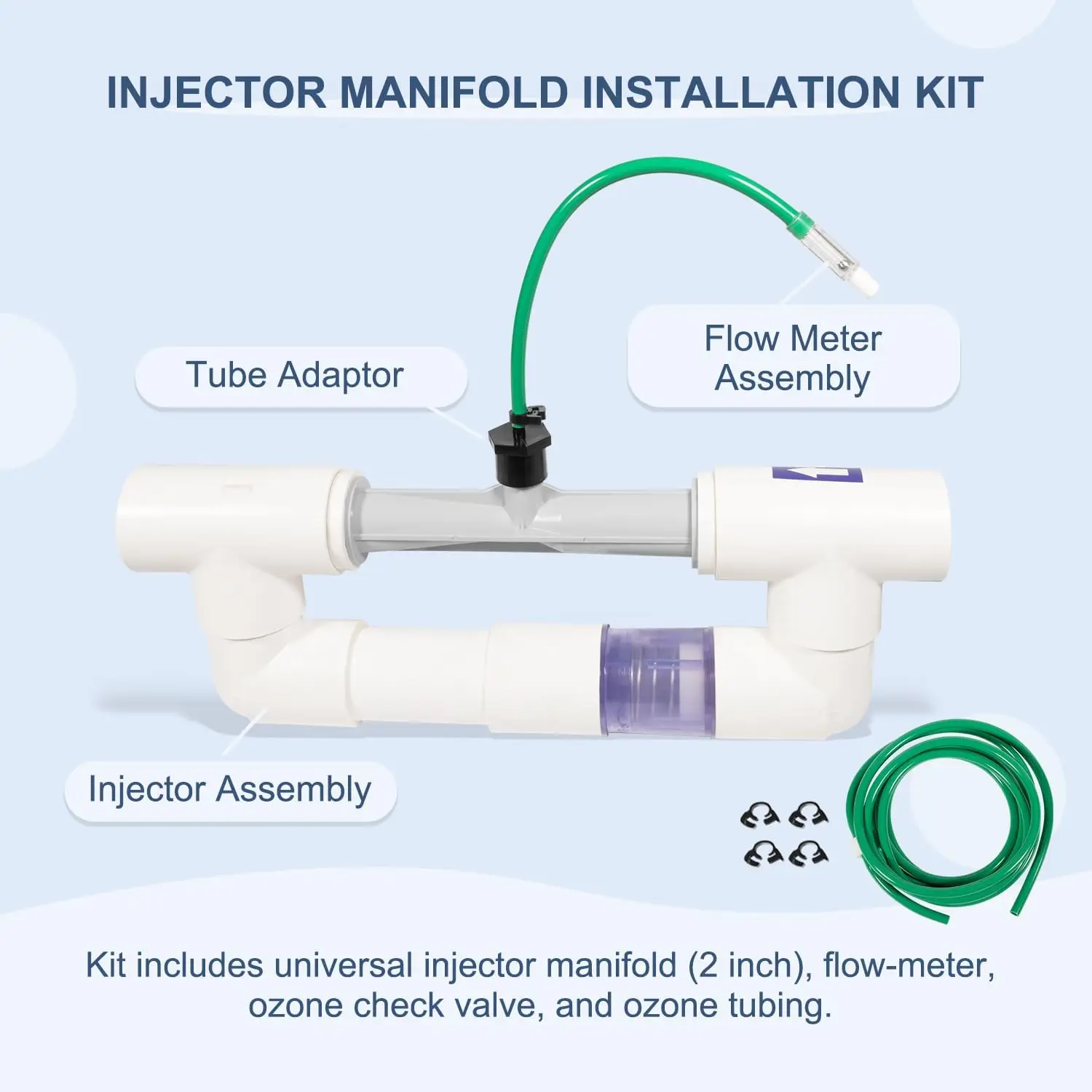 INJECTOR MANIFOLD INSTALLATION KIT

Tube Adaptor

Flow Meter Assembly

Injector Assembly

Kit includes universal injector manifold (2 inch), flow-meter, ozone check valve, and ozone tubing.