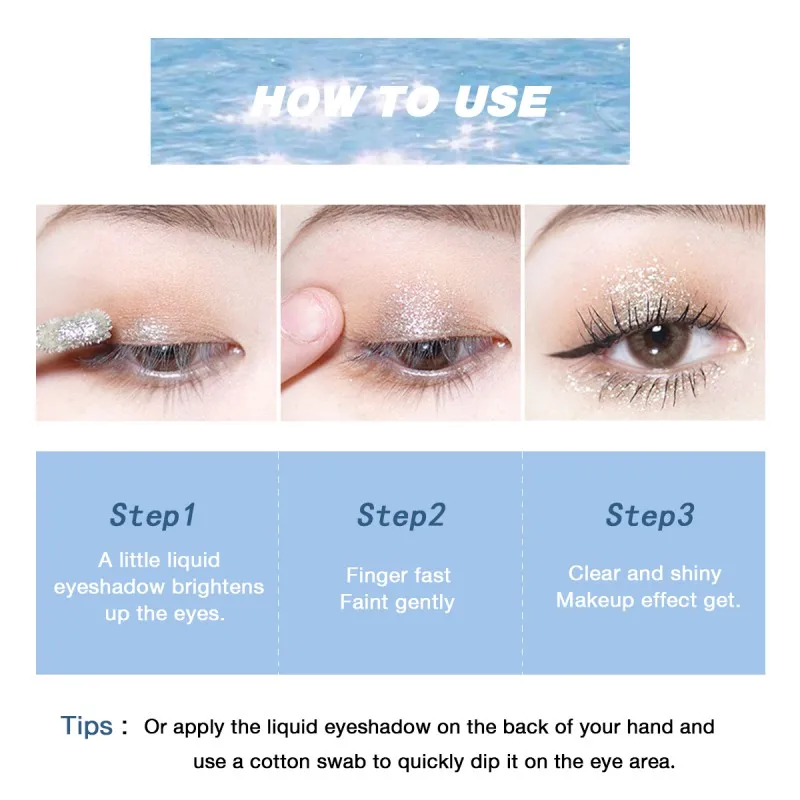 HOW TO USE

Step1
A little liquid eyeshadow brightens up the eyes.

Step2
Finger fast Faint gently

Step3
Clear and shiny Makeup effect get.

Tips： Or apply the liquid eyeshadow on the back of your hand and use a cotton swab to quickly dip it on the eye area.