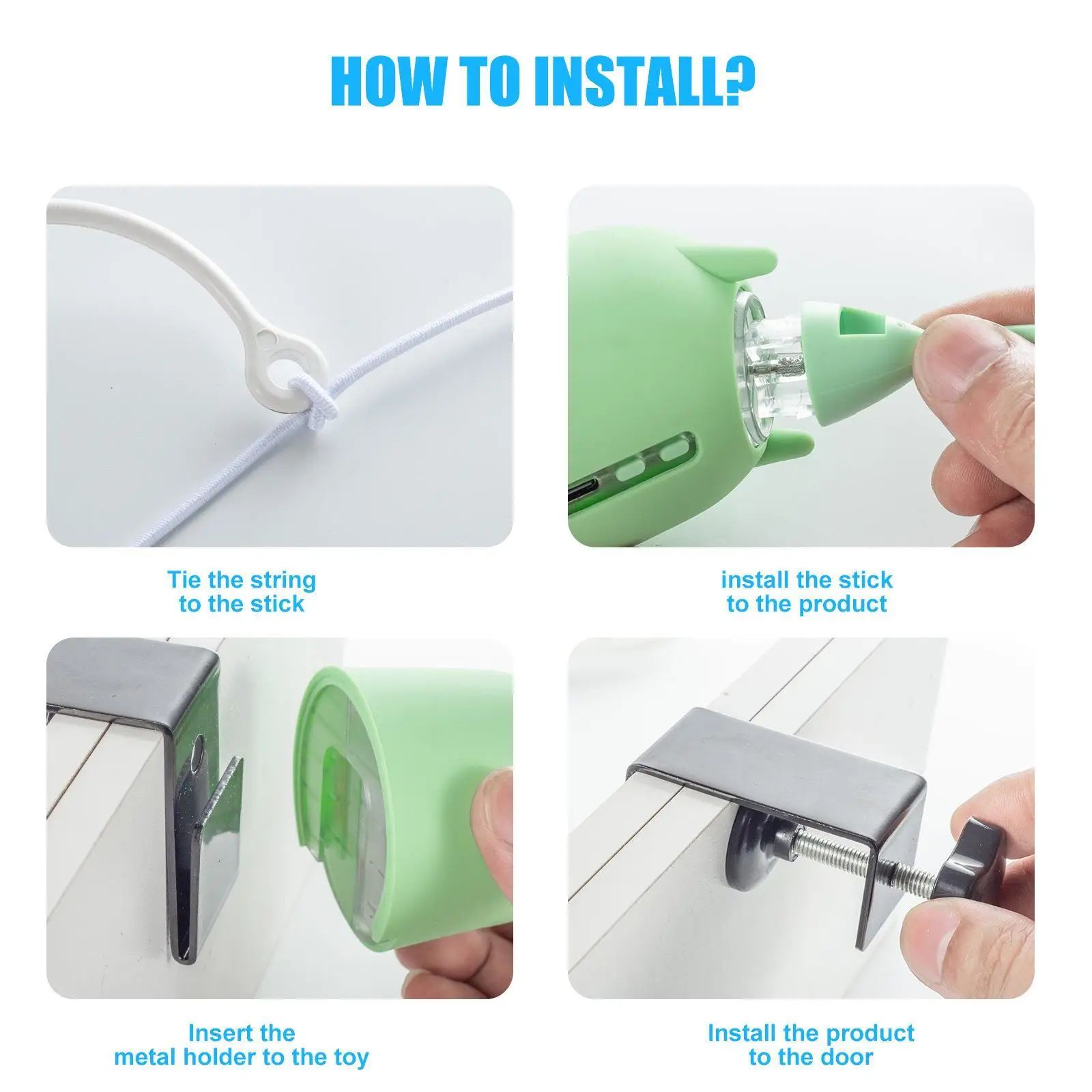 HOW TO INSTALL?

Tie the string to the stick

install the stick to the product

Insert the metal holder to the toy

Install the product to the door