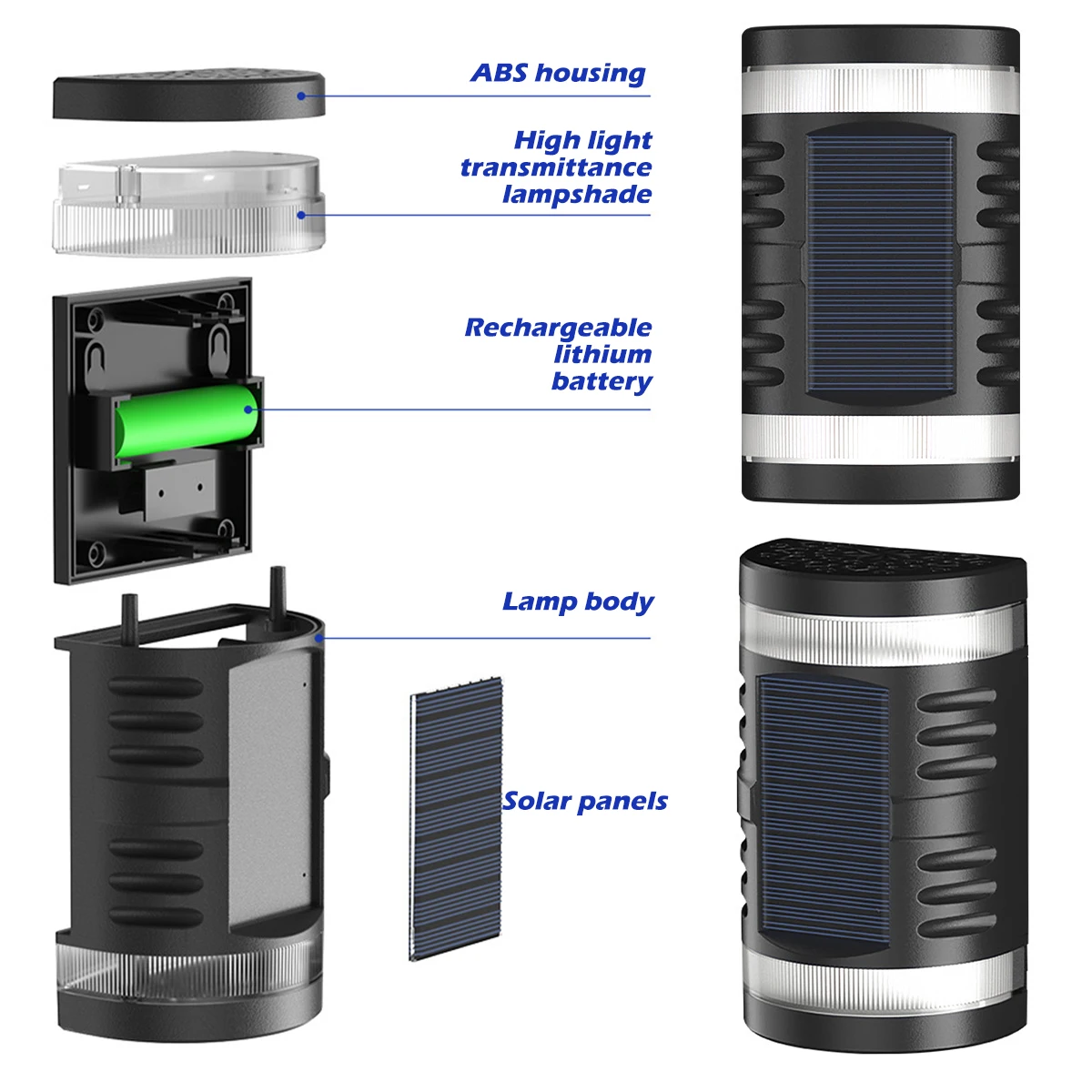 ABS housing

High light transmittance lampshade

Rechargeable lithium battery

Lamp body

Solar panels