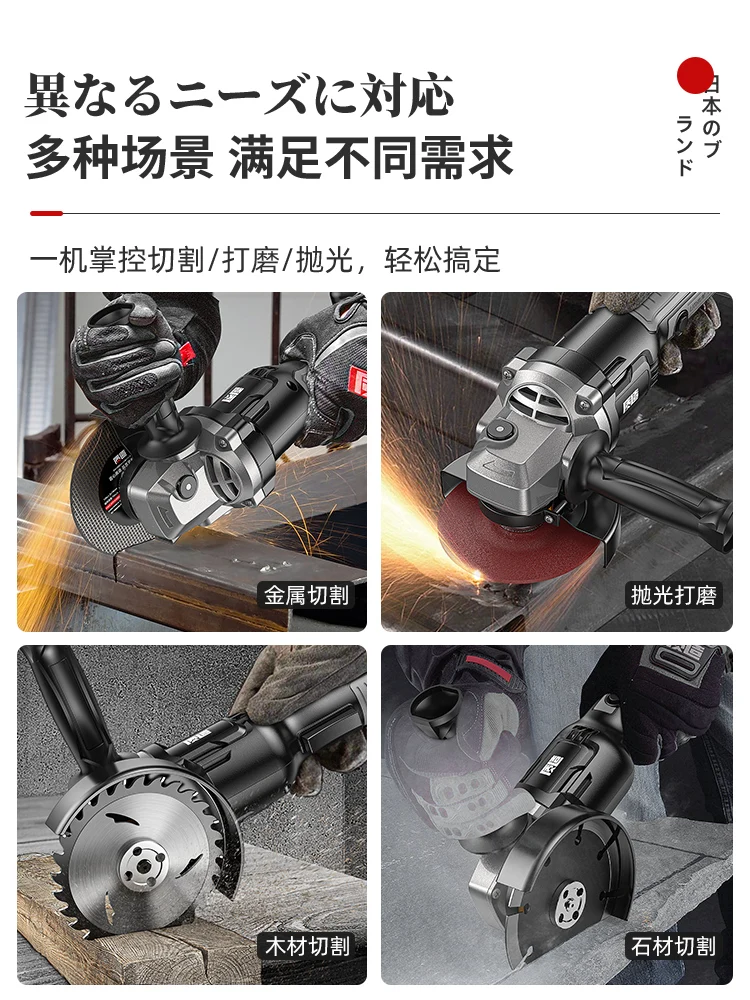 異なるニーズに対応
多种场景 满足不同需求

日本のブランド

一机掌控切割/打磨/抛光，轻松搞定

金属切割

抛光打磨

木材切割

石材切割