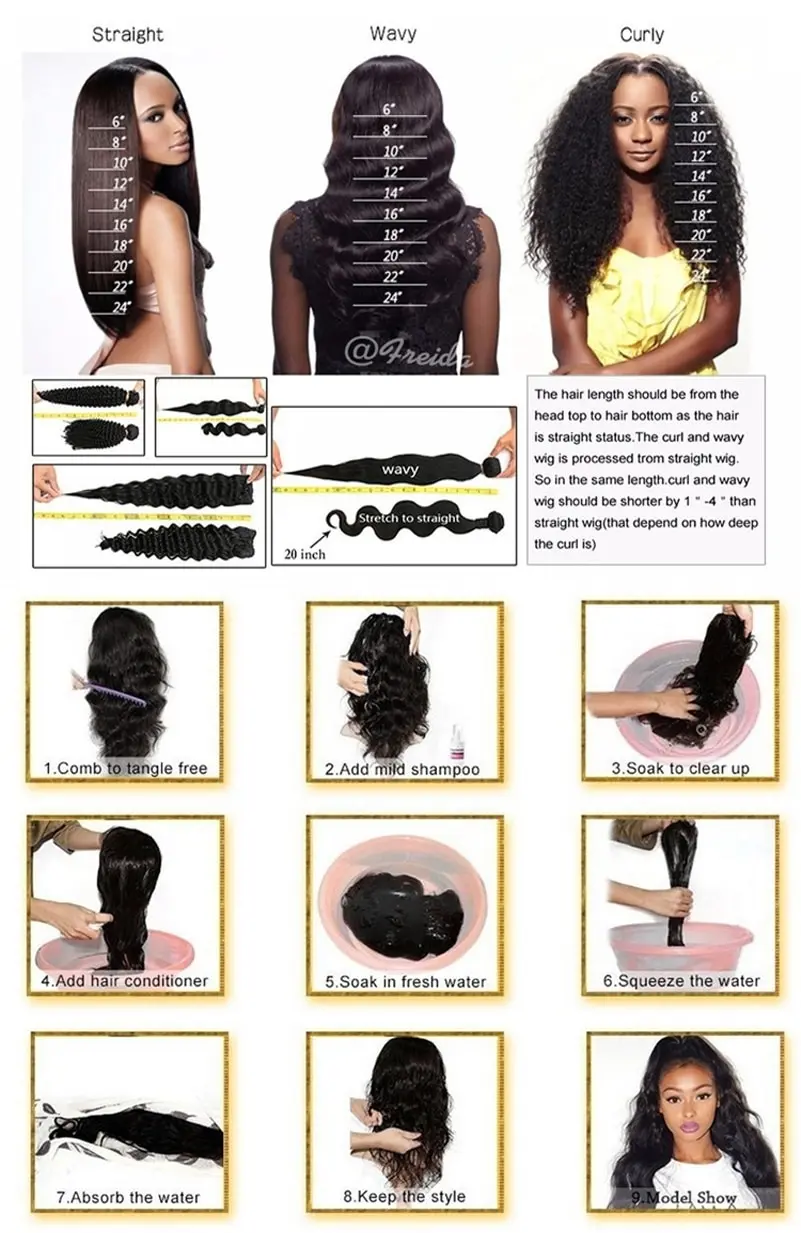 Straight

6"
8"
10"
12"
14"
16"
18"
20"
22"
24"

Wavy

6"
8"
10"
12"
14"
16"
18"
20"
22"
24"

@Freida

Curly

6"
8"
10"
12"
14"
16"
18"
20"
22"
24"

wavy

Stretch to straight

20 inch

The hair length should be from the head top to hair bottom as the hair is straight status.The curl and wavy wig is processed trom straight wig. So in the same length.curl and wavy wig should be shorter by 1 " -4 " than straight wig(that depend on how deep the curl is)

1.Comb to tangle free

2.Add mild shampoo

3.Soak to clear up

4.Add hair conditioner

5.Soak in fresh water

6.Squeeze the water

7.Absorb the water

8.Keep the style

9.Model Show