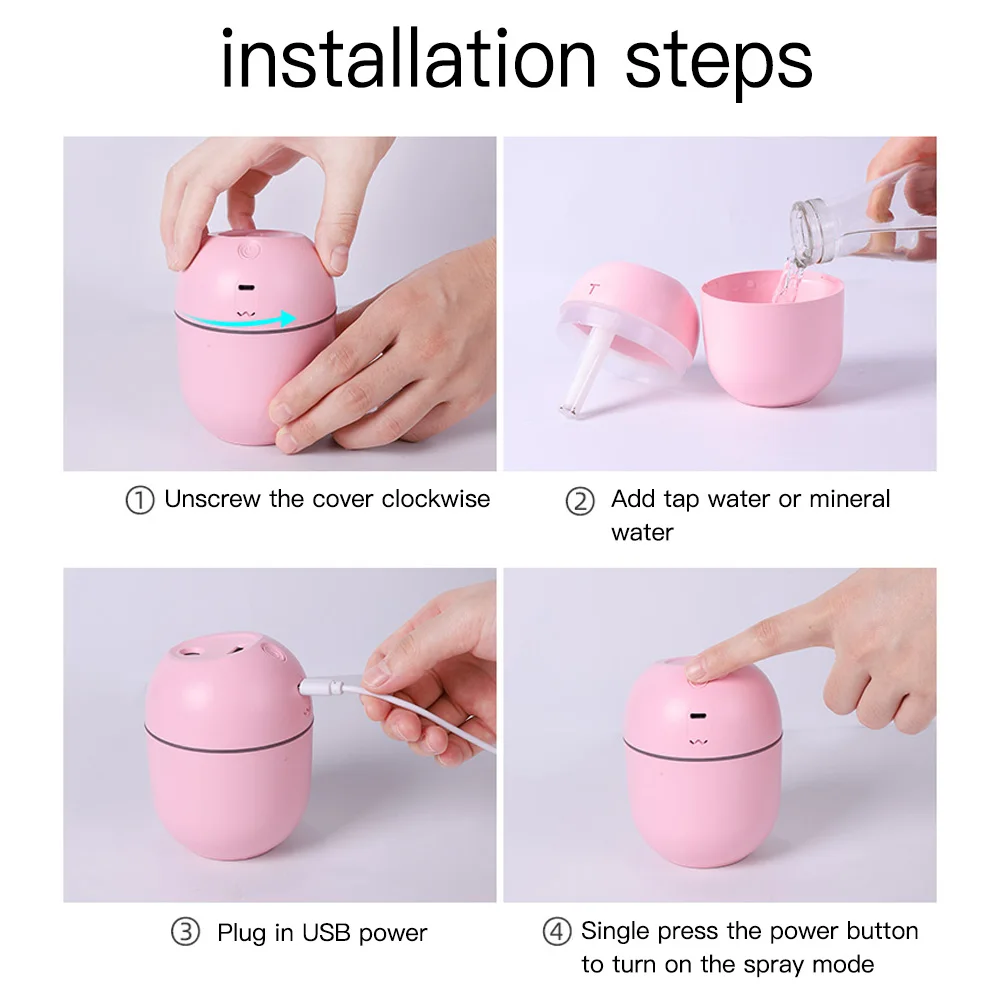 installation steps

① Unscrew the cover clockwise

② Add tap water or mineral water

③ Plug in USB power

④ Single press the power button to turn on the spray mode