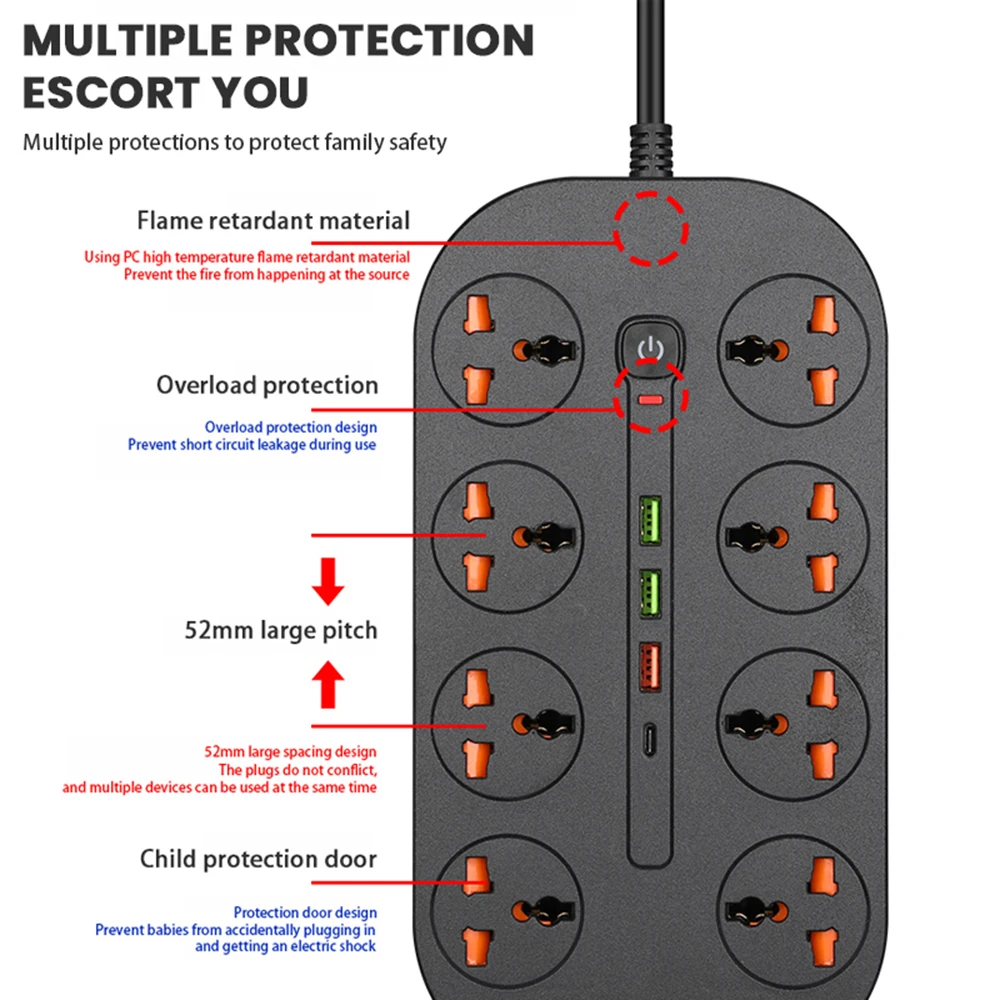 MULTIPLE PROTECTION ESCORT YOU

Multiple protections to protect family safety

Flame retardant material

Using PC high temperature flame retardant material
Prevent the fire from happening at the source

Overload protection

Overload protection design
Prevent short circuit leakage during use

52mm large pitch

52mm large spacing design
The plugs do not conflict,
and multiple devices can be used at the same time

Child protection door

Protection door design
Prevent babies from accidentally plugging in
and getting an electric shock