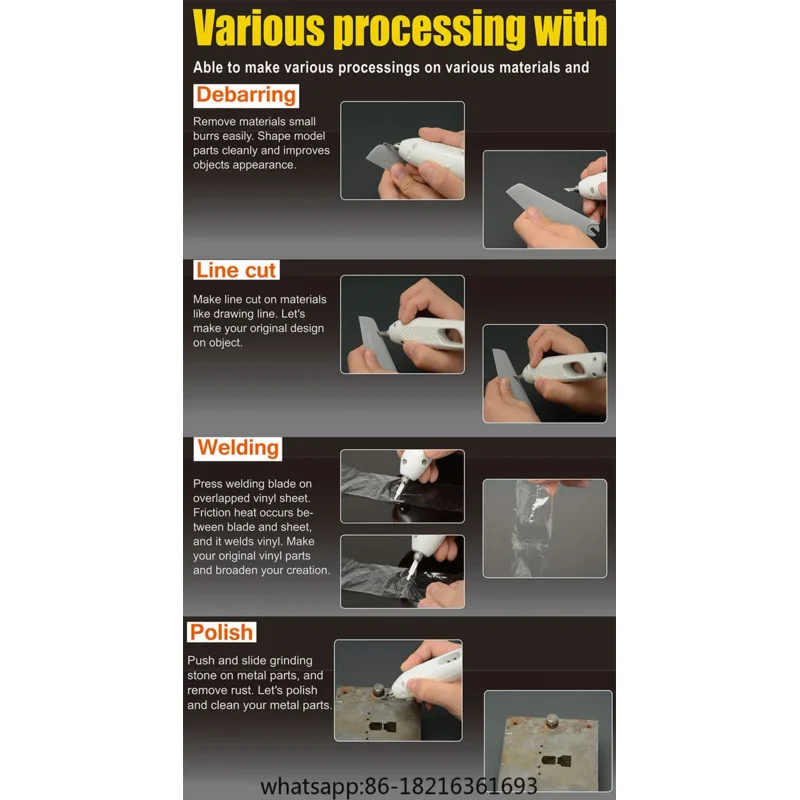 Various processing with

Able to make various processings on various materials and

Debarring

Remove materials small burrs easily. Shape model parts cleanly and improves objects appearance.

Line cut

Make line cut on materials like drawing line. Let's make your original design on object.

Welding

Press welding blade on overlapped vinyl sheet. Friction heat occurs between blade and sheet, and it welds vinyl. Make your original vinyl parts and broaden your creation.

Polish

Push and slide grinding stone on metal parts, and remove rust. Let's polish and clean your metal parts.

whatsapp:86-18216361693