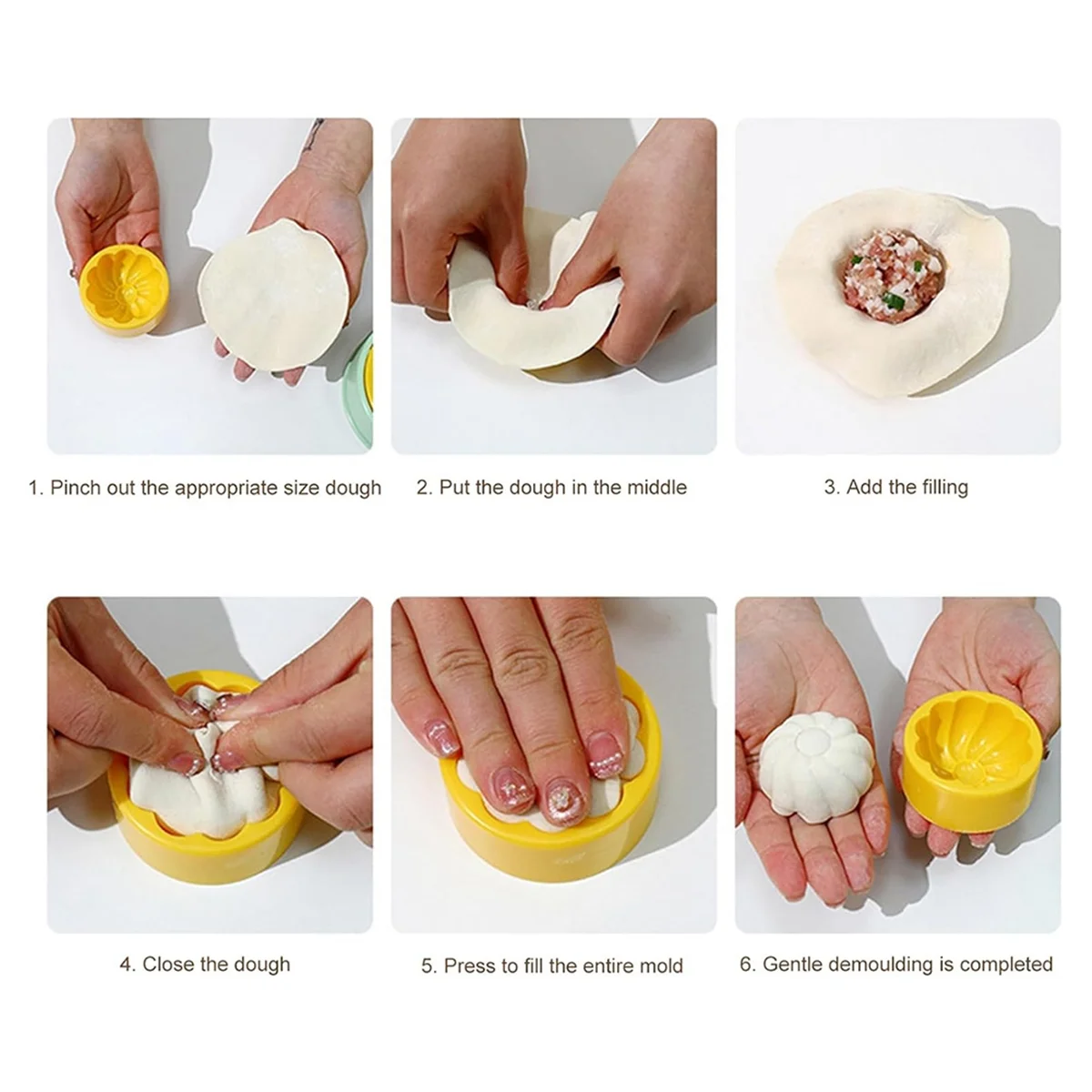 1. Pinch out the appropriate size dough

2. Put the dough in the middle

3. Add the filling

4. Close the dough

5. Press to fill the entire mold

6. Gentle demoulding is completed