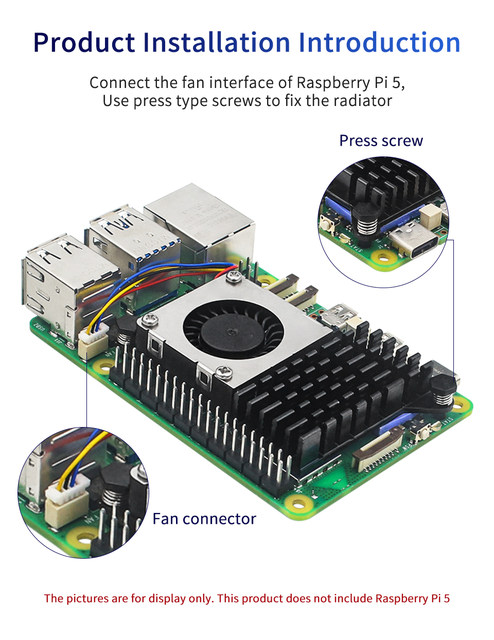 Product Installation Introduction

Connect the fan interface of Raspberry Pi 5, Use press type screws to fix the radiator

Press screw

Fan connector

The pictures are for display only. This product does not include Raspberry Pi 5