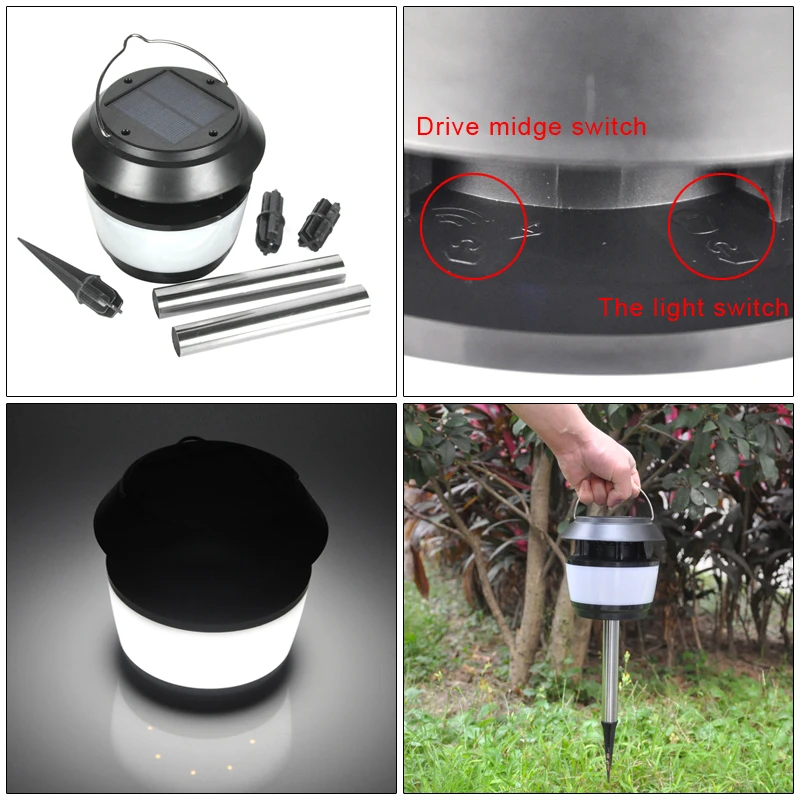 Drive midge switch

The light switch