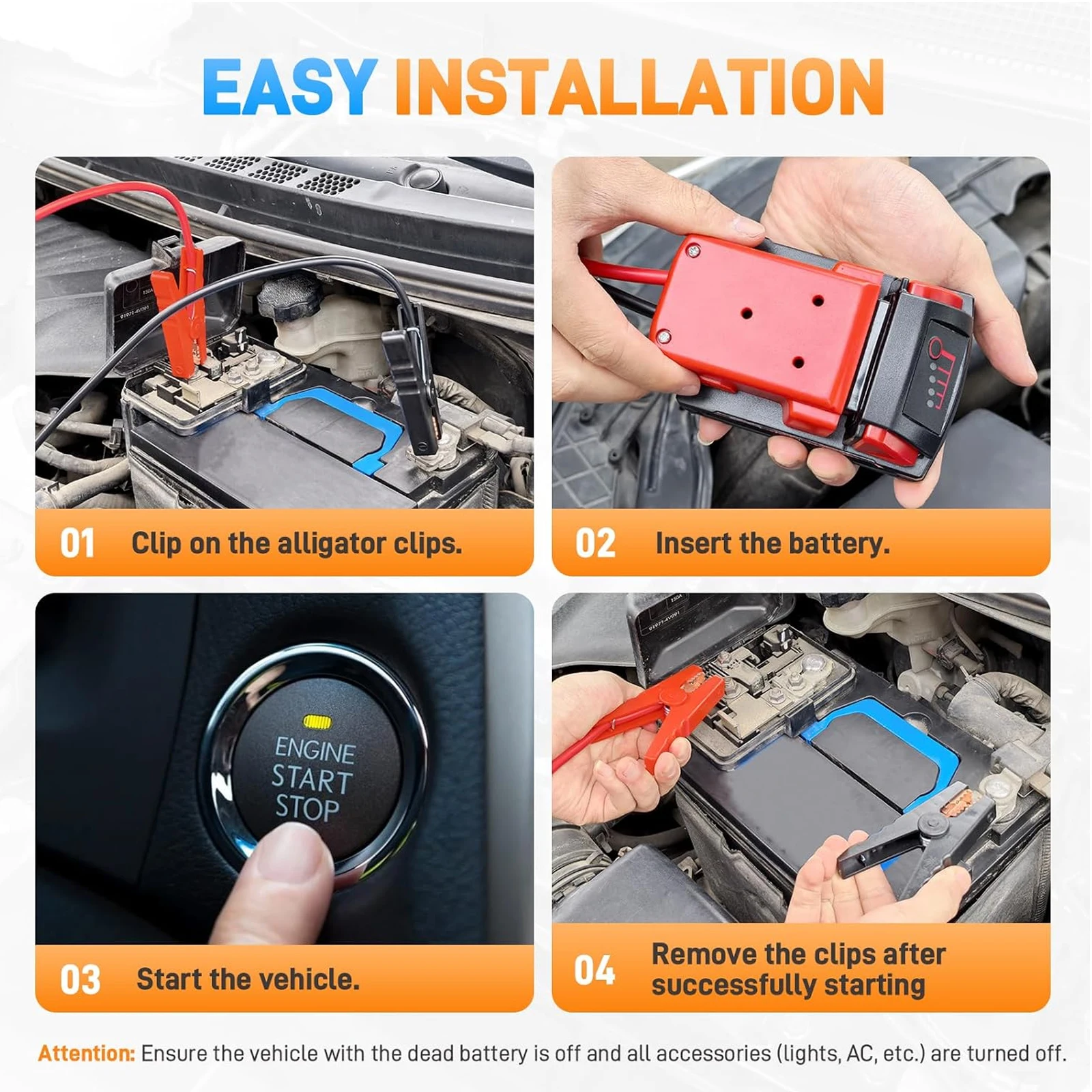 EASY INSTALLATION

01 Clip on the alligator clips.

02 Insert the battery.

ENGINE START STOP

03 Start the vehicle.

04 Remove the clips after successfully starting

Attention: Ensure the vehicle with the dead battery is off and all accessories (lights, AC, etc.) are turned off.