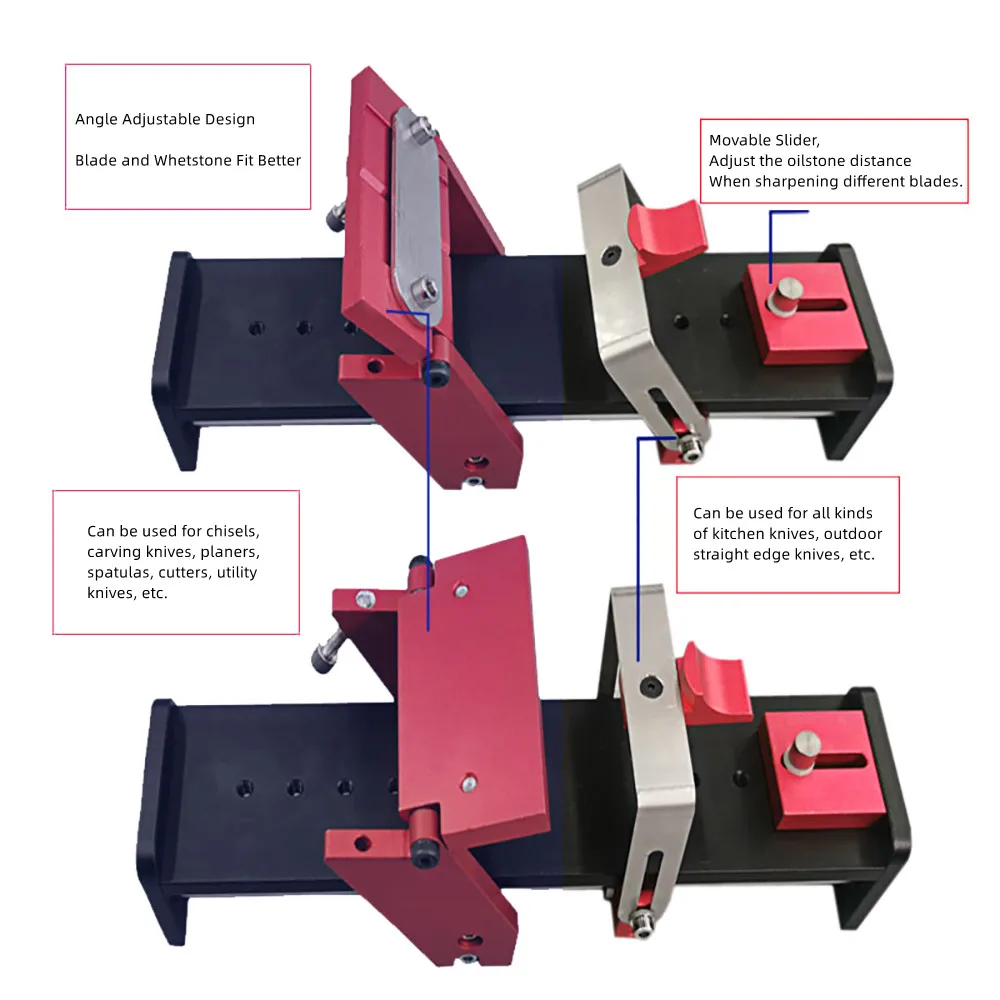 Angle Adjustable Design

Blade and Whetstone Fit Better

Movable Slider,
Adjust the oilstone distance
When sharpening different blades.

Can be used for chisels, carving knives, planers, spatulas, cutters, utility knives, etc.

Can be used for all kinds of kitchen knives, outdoor straight edge knives, etc.