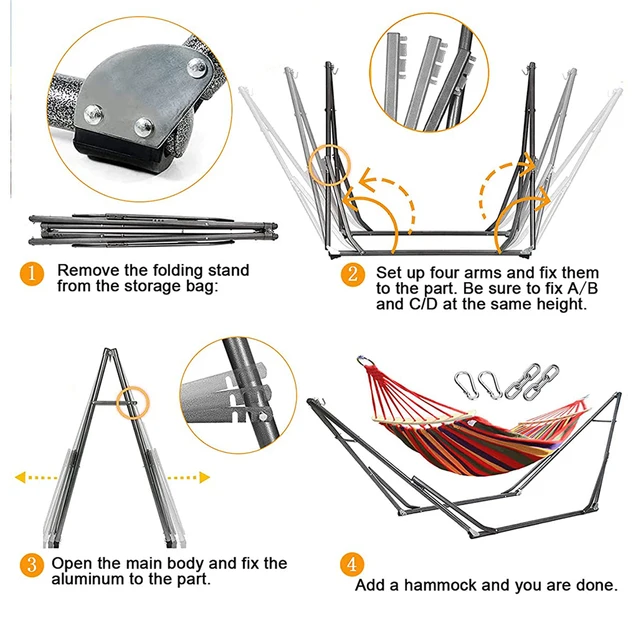 1 Remove the folding stand from the storage bag:

2 Set up four arms and fix them to the part. Be sure to fix A/B and C/D at the same height.

3 Open the main body and fix the aluminum to the part.

4 Add a hammock and you are done.