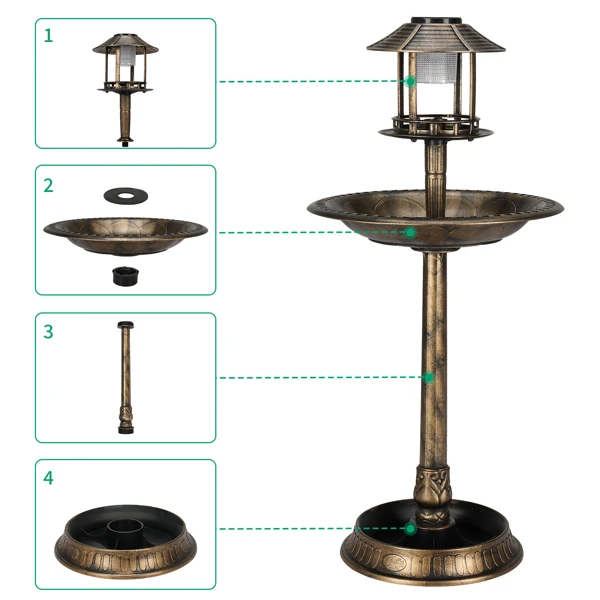 1

2

3

4