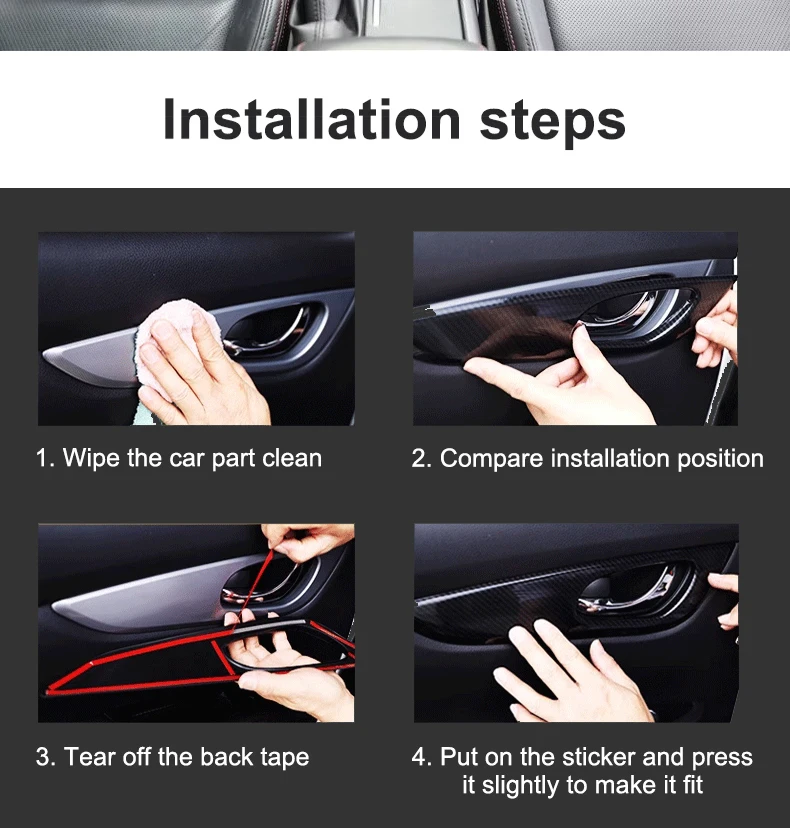 Installation steps

1. Wipe the car part clean

2. Compare installation position

3. Tear off the back tape

4. Put on the sticker and press it slightly to make it fit