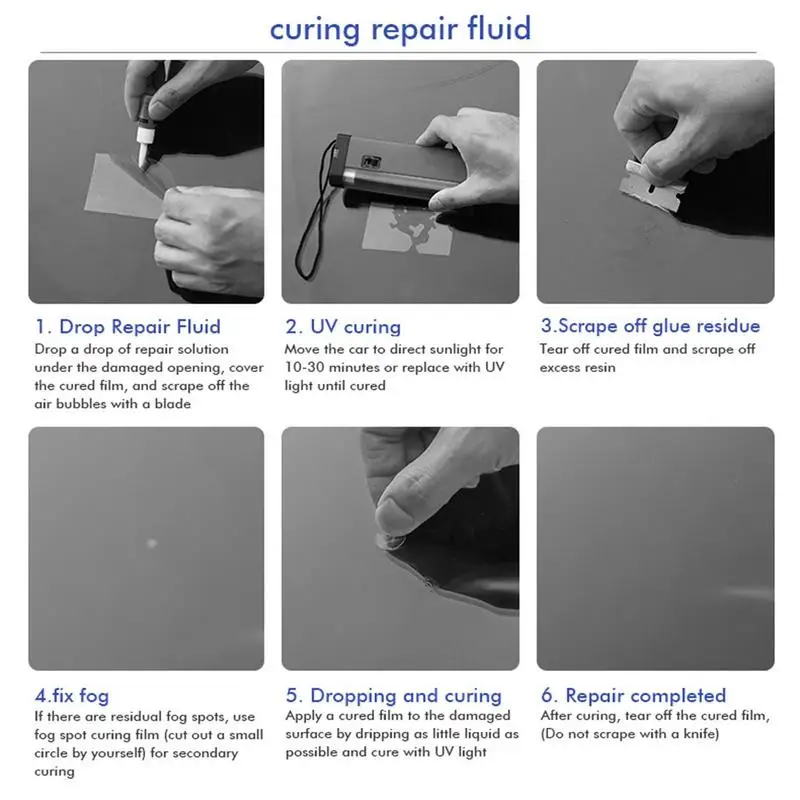 curing repair fluid

1. Drop Repair Fluid
Drop a drop of repair solution under the damaged opening, cover the cured film, and scrape off the air bubbles with a blade

2. UV curing
Move the car to direct sunlight for 10-30 minutes or replace with UV light until cured

3.Scrape off glue residue
Tear off cured film and scrape off excess resin

4.fix fog
If there are residual fog spots, use fog spot curing film (cut out a small circle by yourself) for secondary curing

5. Dropping and curing
Apply a cured film to the damaged surface by dripping as little liquid as possible and cure with UV light

6. Repair completed
After curing, tear off the cured film, (Do not scrape with a knife)