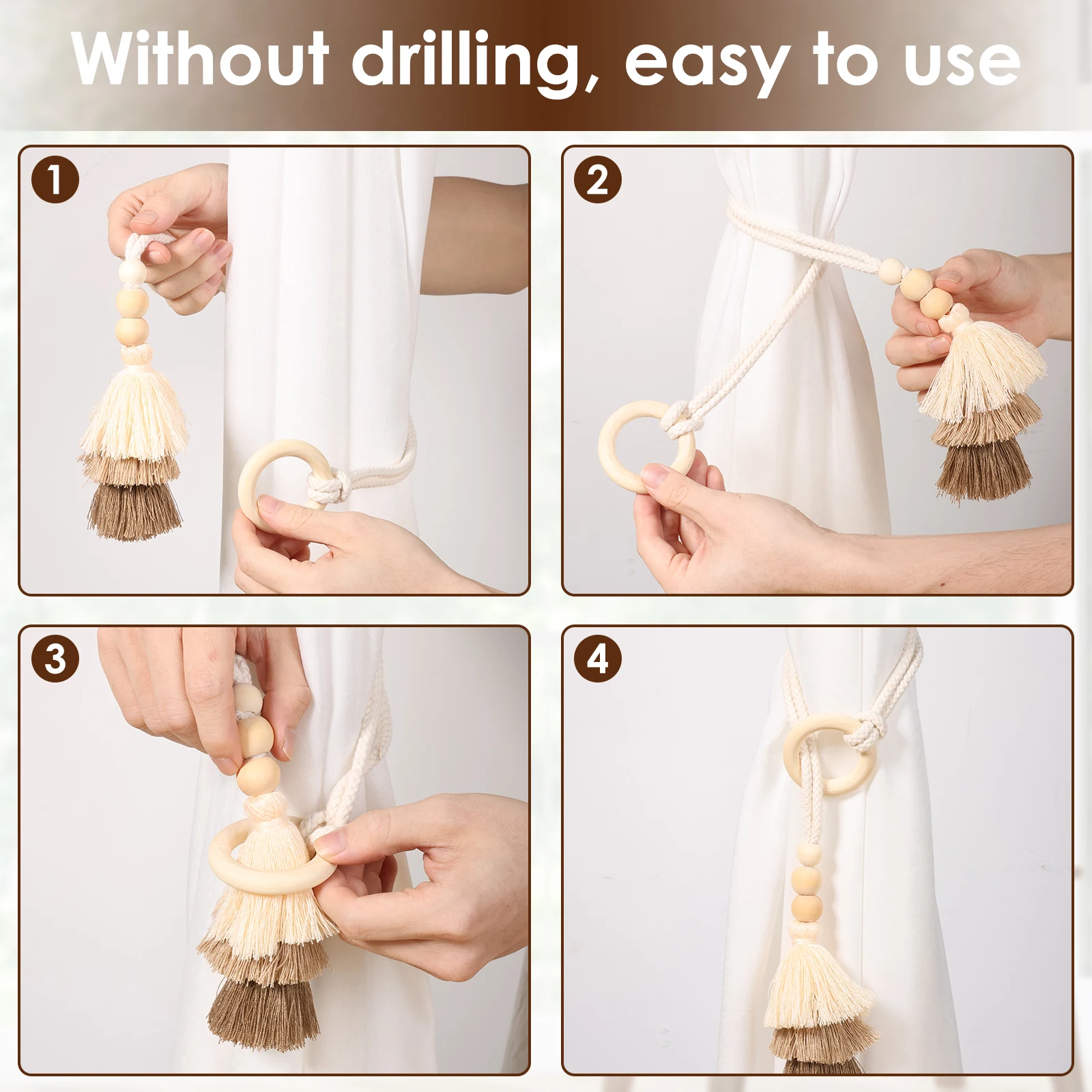 Without drilling, easy to use

1

2

3

4