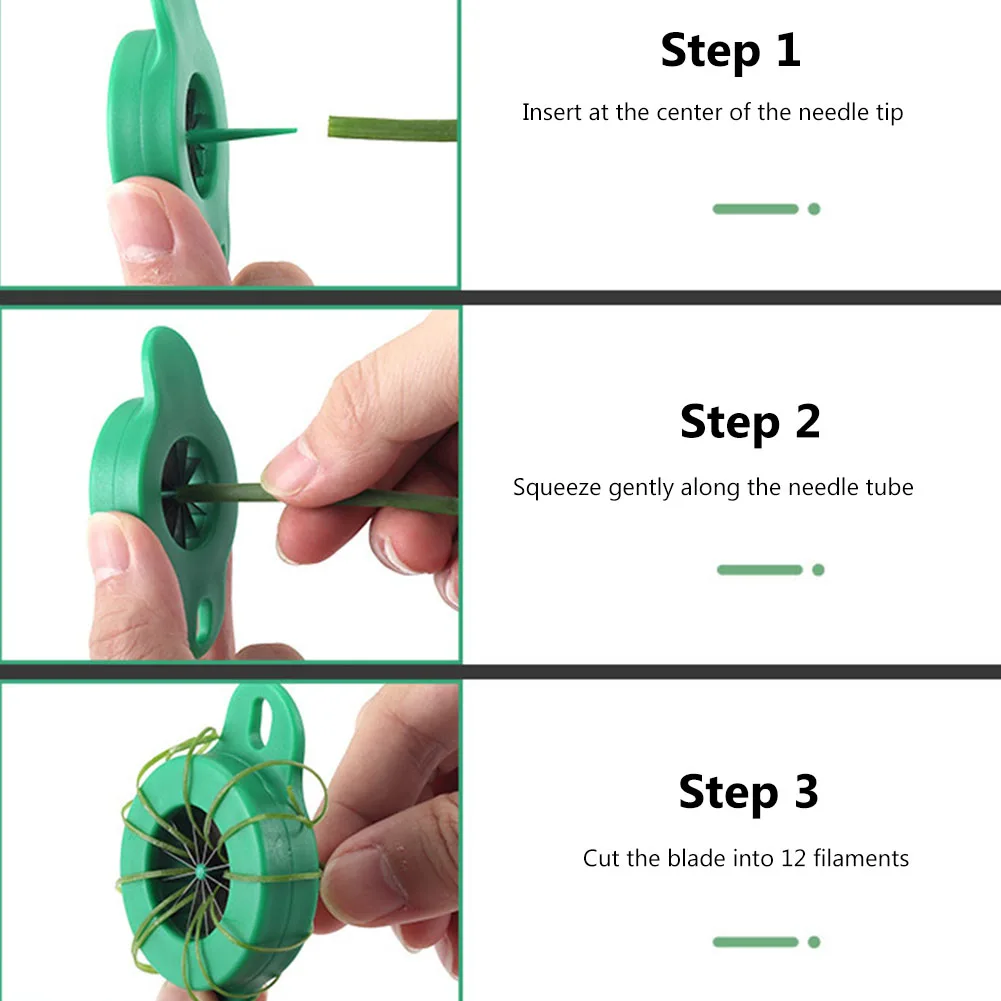 Step 1

Insert at the center of the needle tip

Step 2

Squeeze gently along the needle tube

Step 3

Cut the blade into 12 filaments