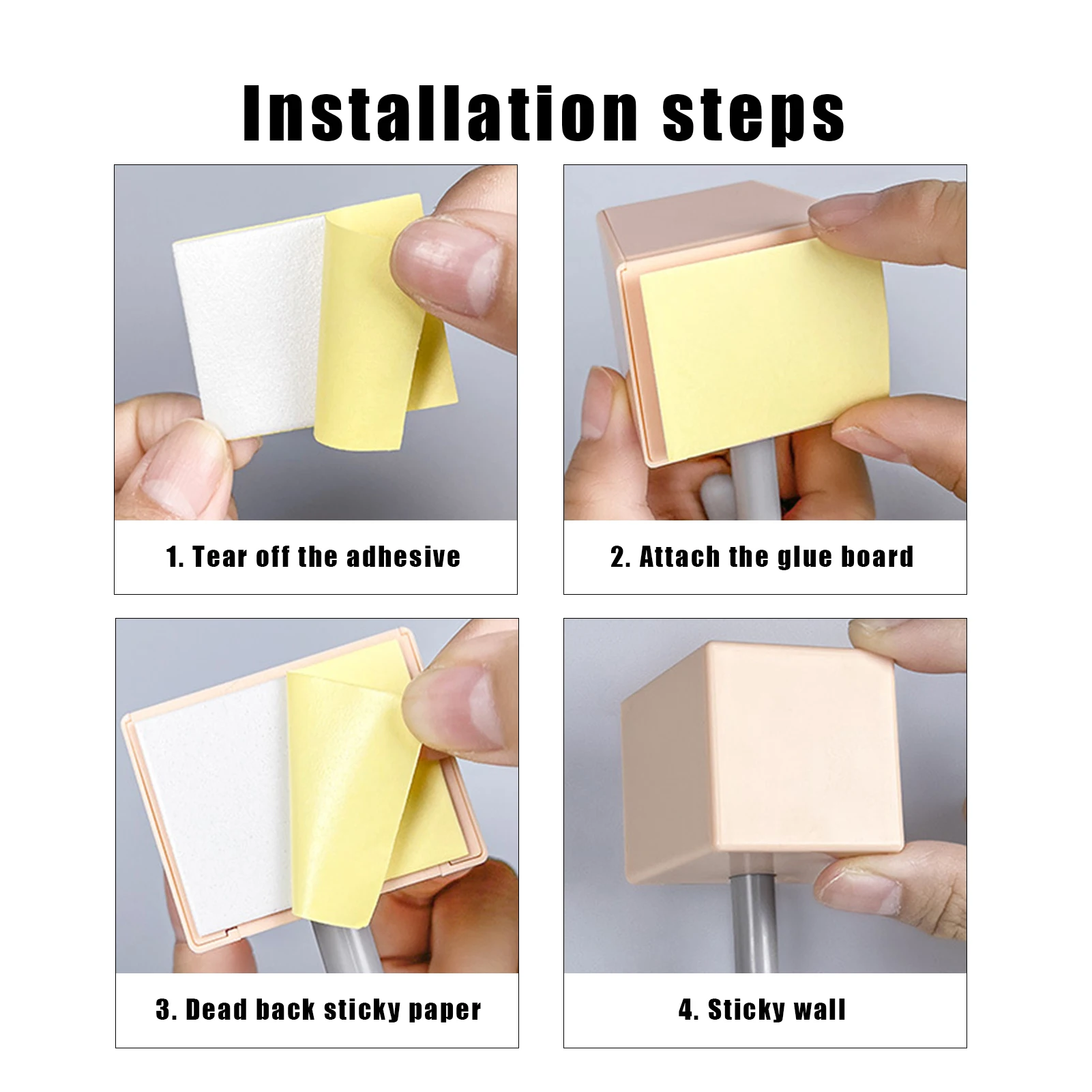 Installation steps

1. Tear off the adhesive

2. Attach the glue board

3. Dead back sticky paper

4. Sticky wall