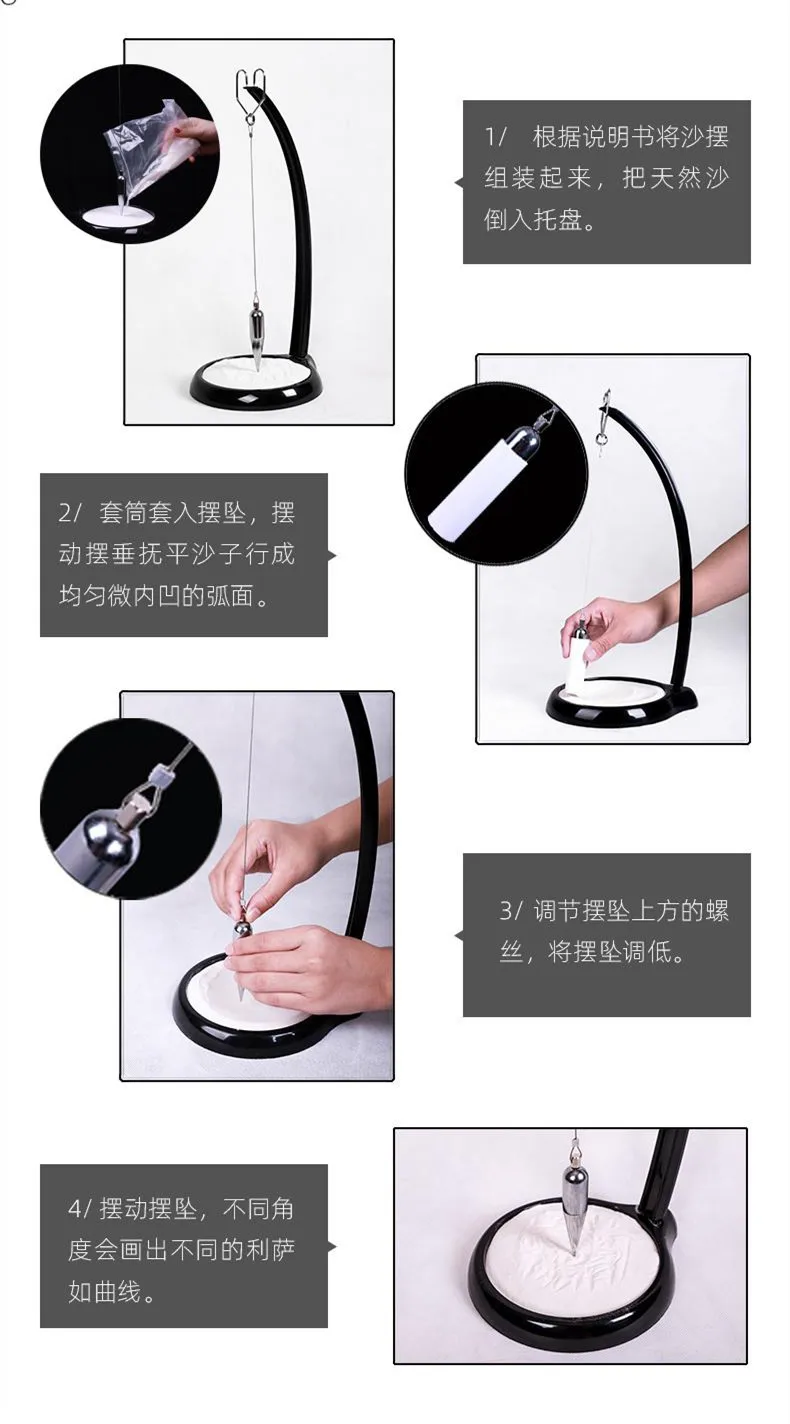 1/　根据说明书将沙摆组装起来，把天然沙倒入托盘。

2/　套筒套入摆坠，摆动摆垂抚平沙子行成均匀微内凹的弧面。

3/ 调节摆坠上方的螺丝，将摆坠调低。

4/ 摆动摆坠，不同角度会画出不同的利萨如曲线。