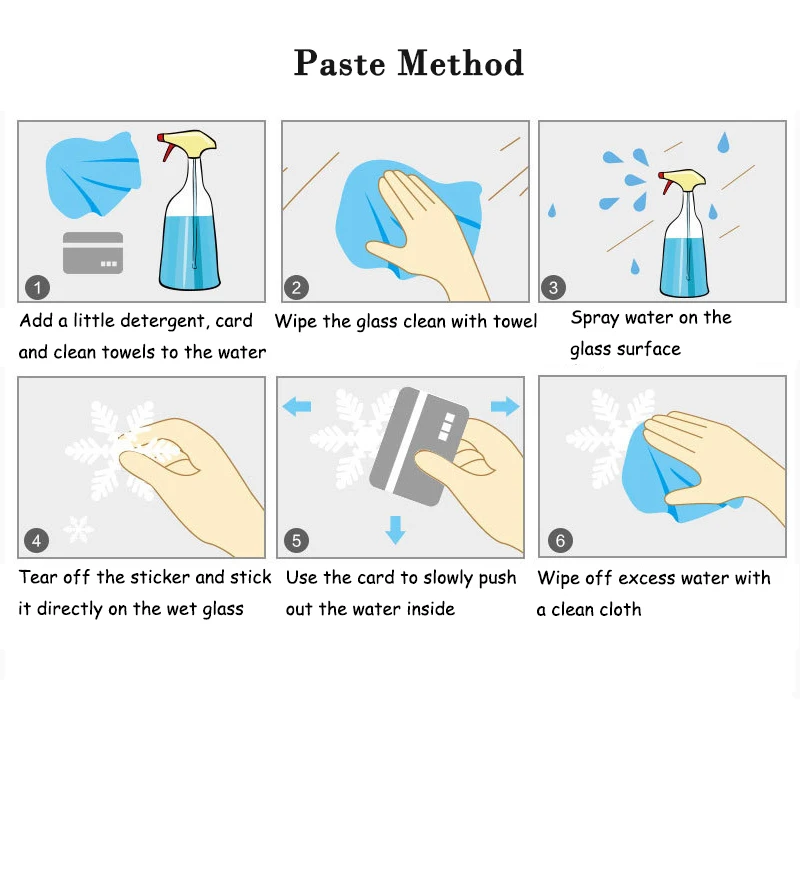 Paste Method

1

Add a little detergent, card and clean towels to the water

2

Wipe the glass clean with towel

3

Spray water on the glass surface

4

Tear off the sticker and stick it directly on the wet glass

5

Use the card to slowly push out the water inside

6

Wipe off excess water with a clean cloth