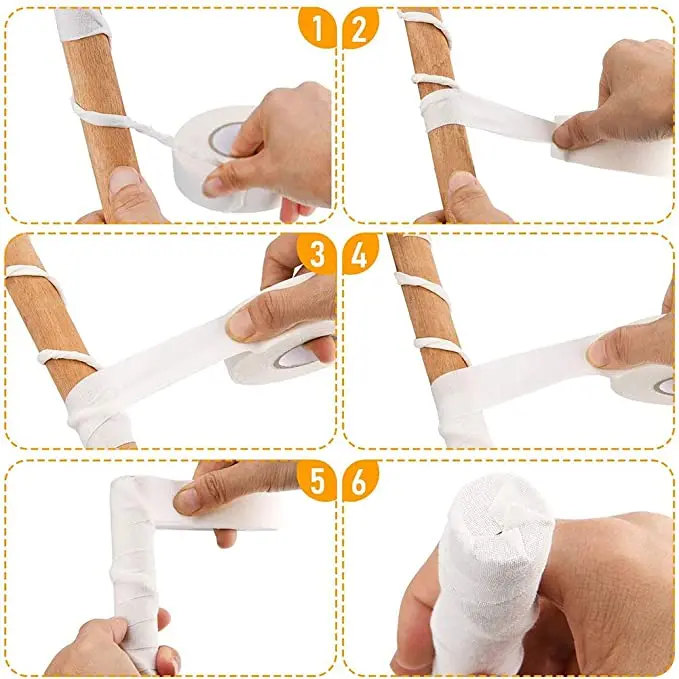 1
2
3
4
5
6