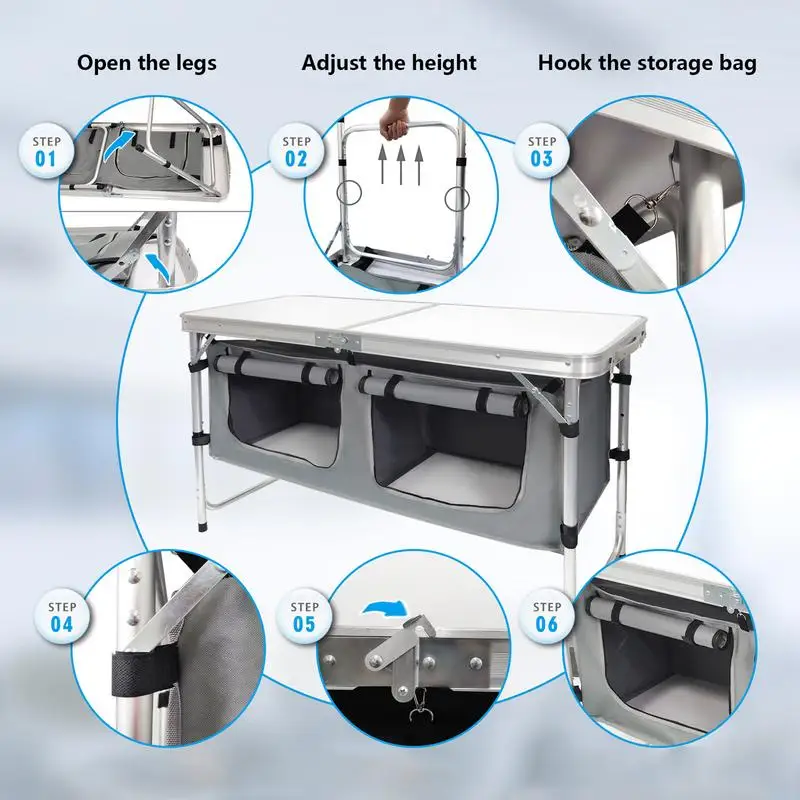 Open the legs

Adjust the height

Hook the storage bag

STEP 01

STEP 02

STEP 03

STEP 04

STEP 05

STEP 06