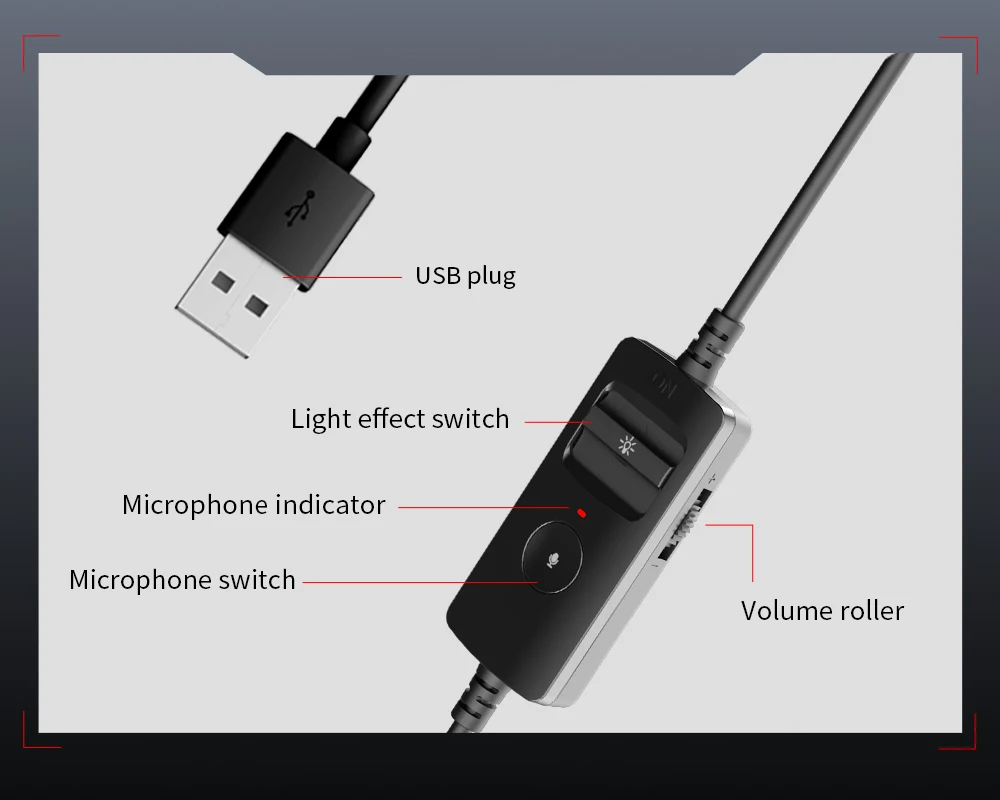 USB plug

ON

Light effect switch

Microphone indicator

Microphone switch

Volume roller