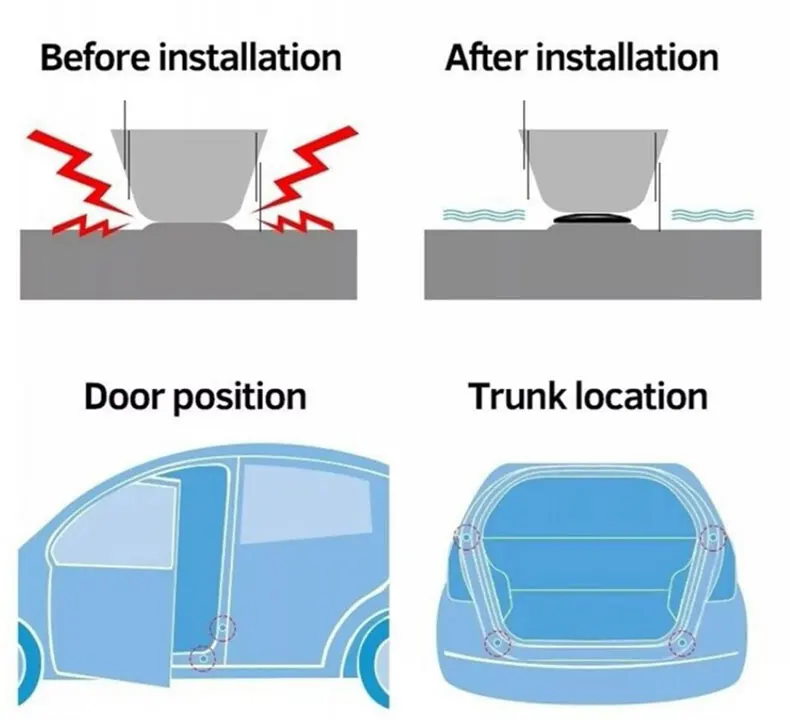 Before installation

After installation

Door position

Trunk location