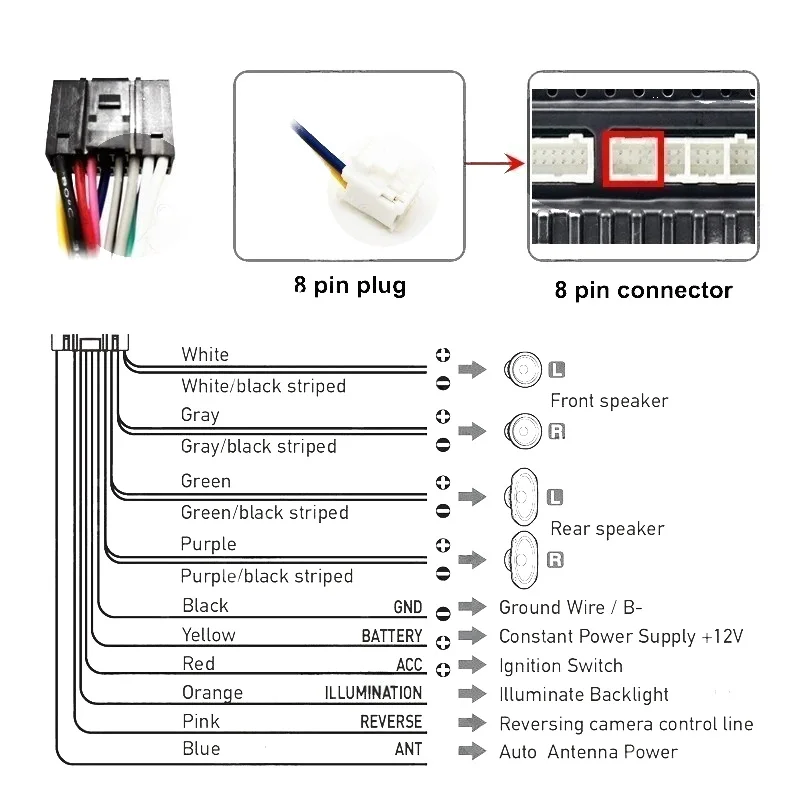 8 pin plug

8 pin connector

White
White/black striped
L
Front speaker
Gray
Gray/black striped
R
Green
Green/black striped
L
Rear speaker
Purple
Purple/black striped
R
Black GND Ground Wire / B-
Yellow BATTERY Constant Power Supply +12V
Red ACC Ignition Switch
Orange ILLUMINATION Illuminate Backlight
Pink REVERSE Reversing camera control line
Blue ANT Auto Antenna Power