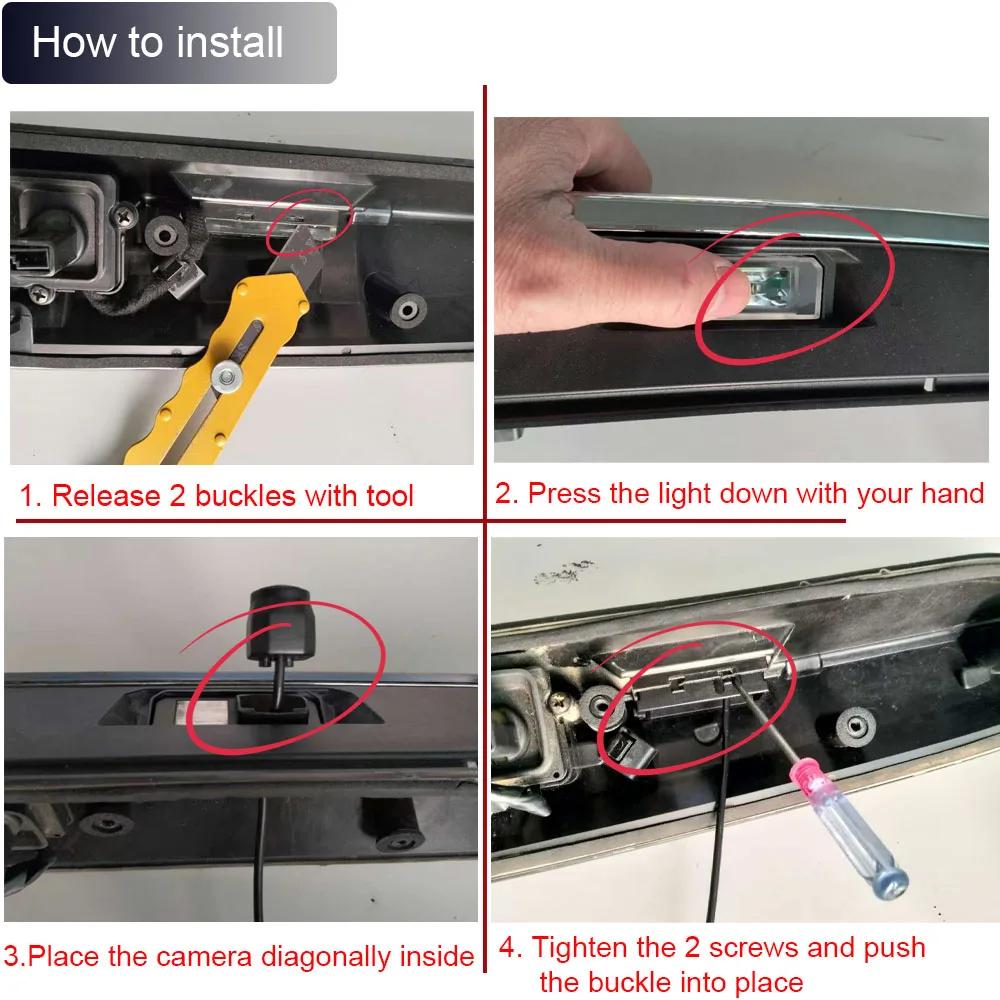 How to install

1. Release 2 buckles with tool

2. Press the light down with your hand

3.Place the camera diagonally inside

4. Tighten the 2 screws and push the buckle into place