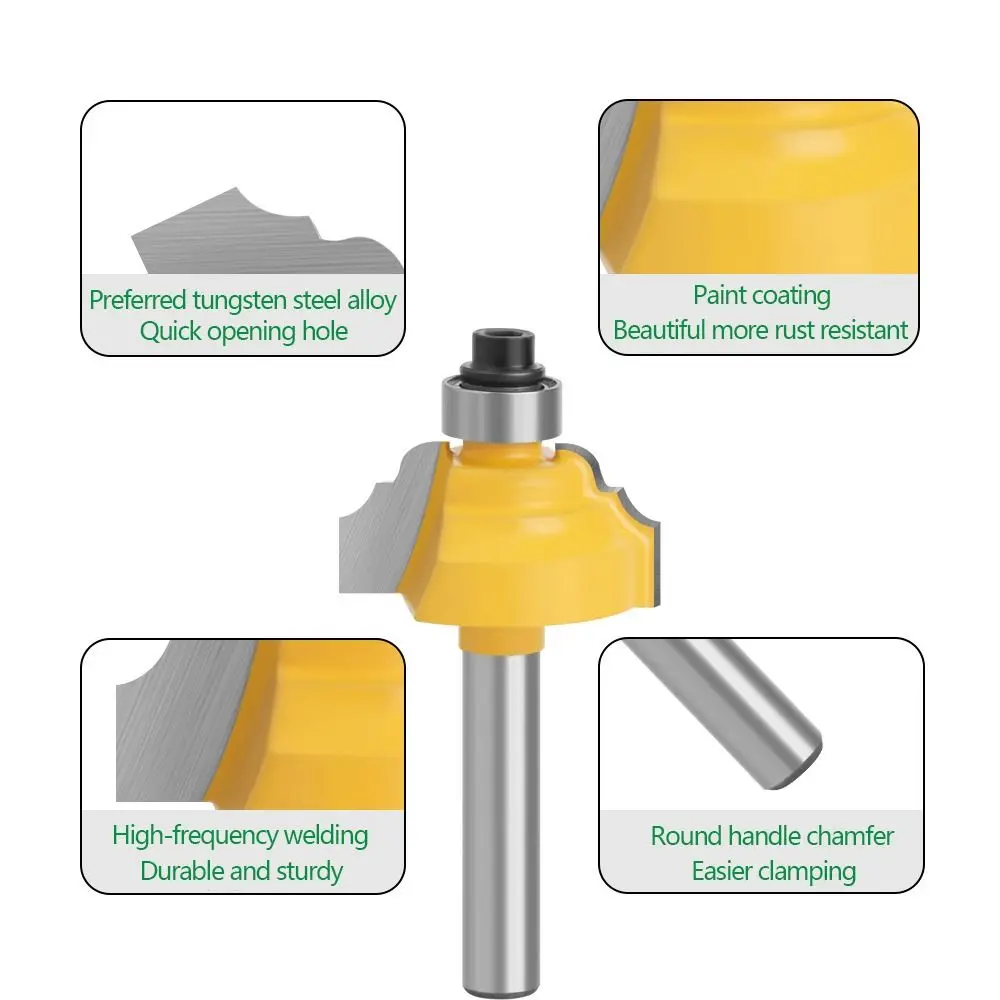 Preferred tungsten steel alloy
Quick opening hole

Paint coating
Beautiful more rust resistant

High-frequency welding
Durable and sturdy

Round handle chamfer
Easier clamping