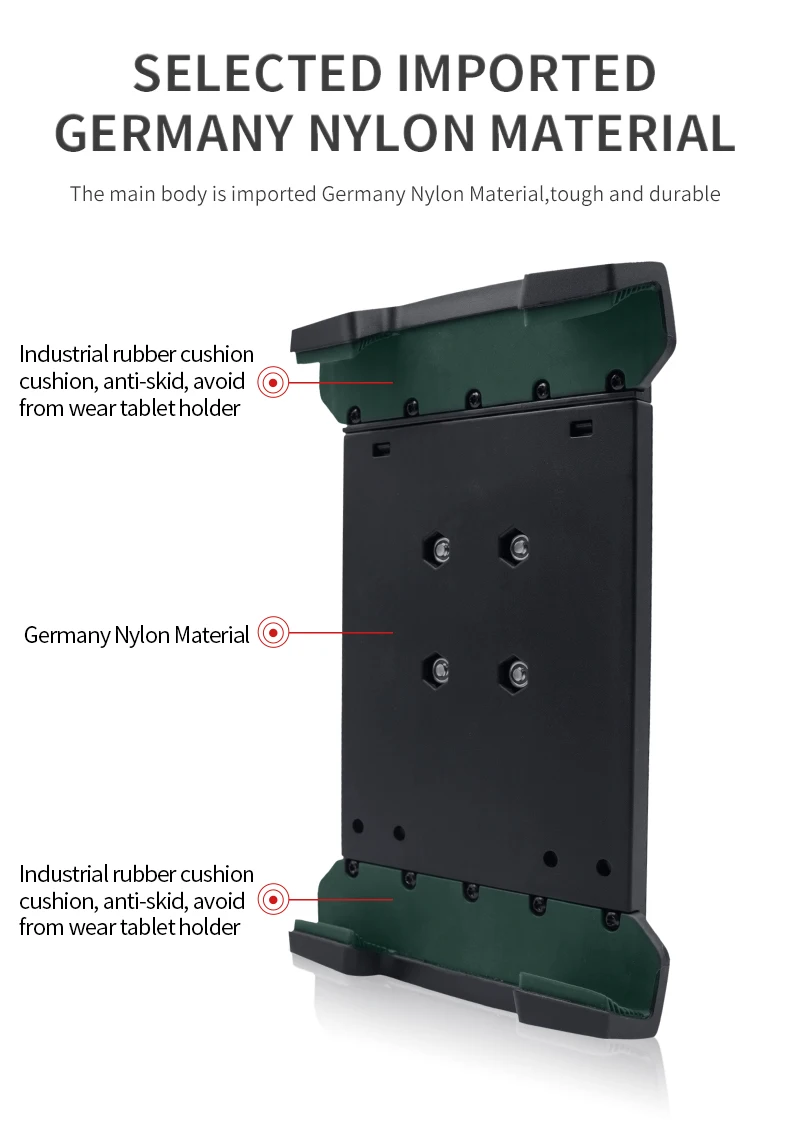 SELECTED IMPORTED GERMANY NYLON MATERIAL

The main body is imported Germany Nylon Material,tough and durable

Industrial rubber cushion cushion, anti-skid, avoid from wear tablet holder

Germany Nylon Material

Industrial rubber cushion cushion, anti-skid, avoid from wear tablet holder