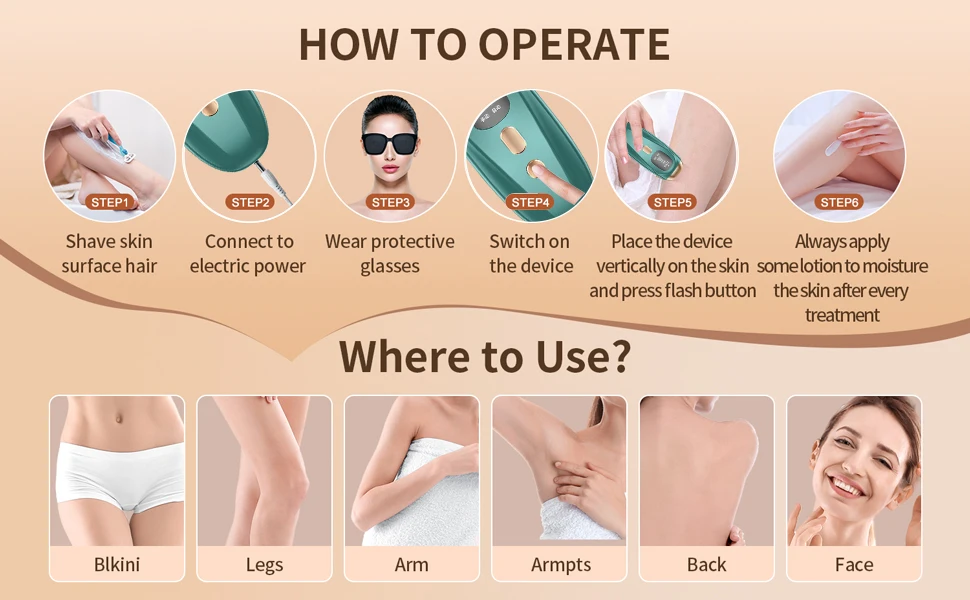 HOW TO OPERATE

STEP1
Shave skin surface hair

STEP2
Connect to electric power

STEP3
Wear protective glasses

STEP4
Switch on the device

STEP5
Place the device vertically on the skin and press flash button

STEP6
Always apply some lotion to moisture the skin after every treatment

Where to Use?

Blkini

Legs

Arm

Armpts

Back

Face