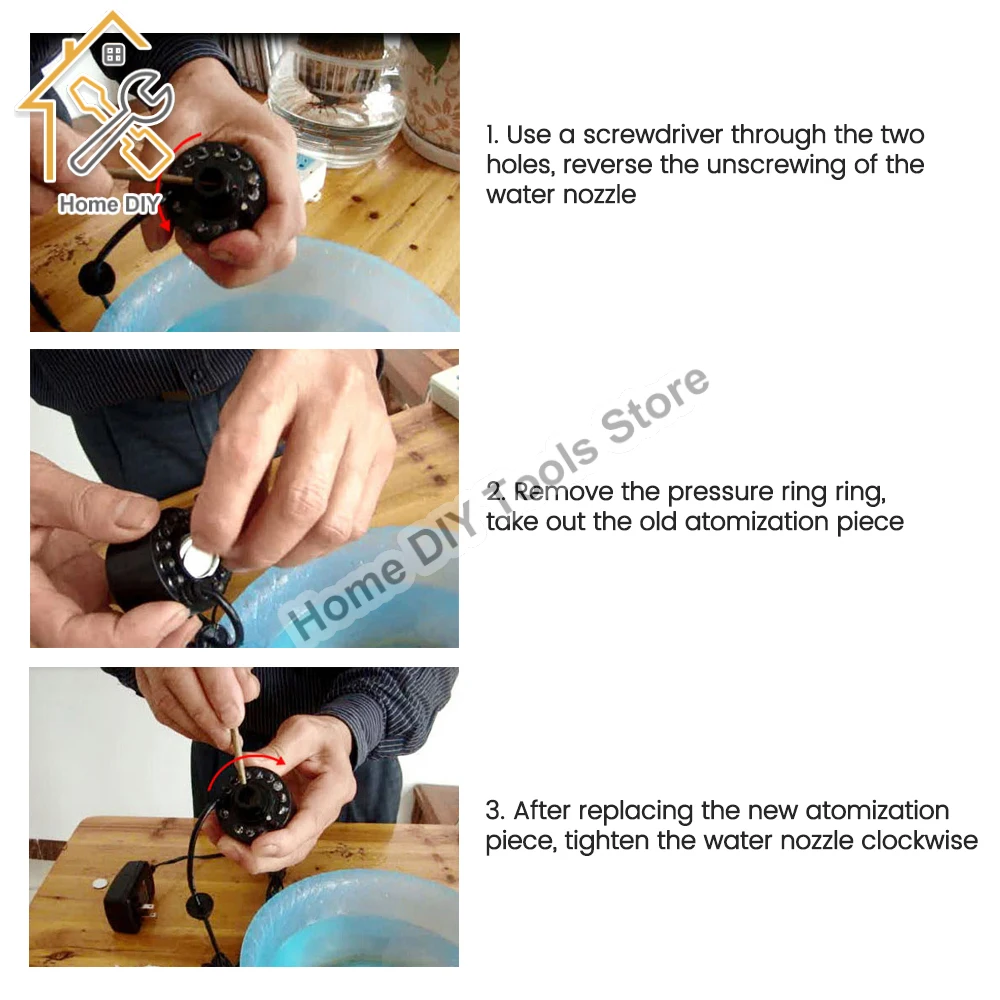 Home DIY

1. Use a screwdriver through the two holes, reverse the unscrewing of the water nozzle

Home DIY Tools Store

2. Remove the pressure ring ring, take out the old atomization piece

3. After replacing the new atomization piece, tighten the water nozzle clockwise