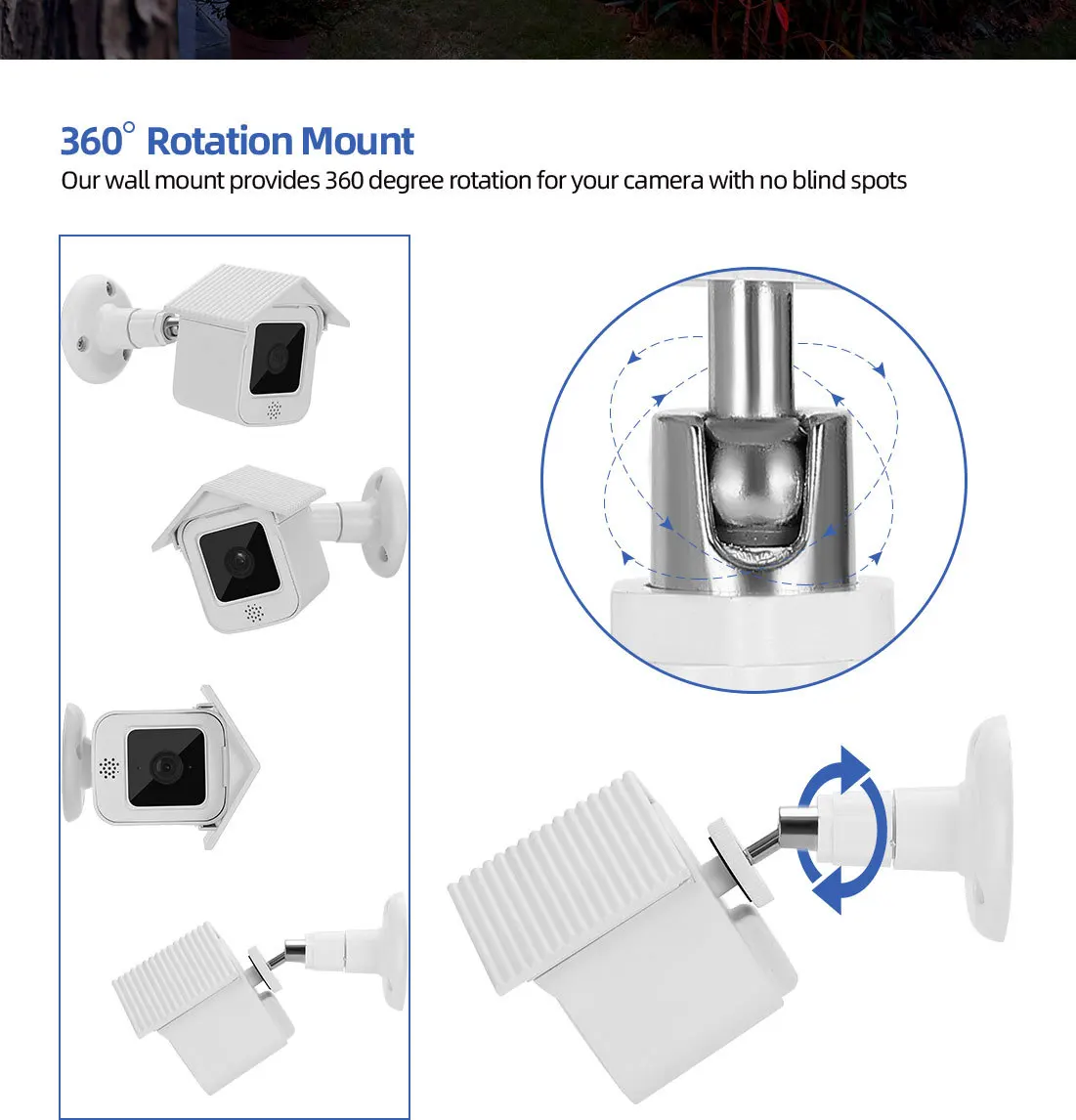 360° Rotation Mount

Our wall mount provides 360 degree rotation for your camera with no blind spots