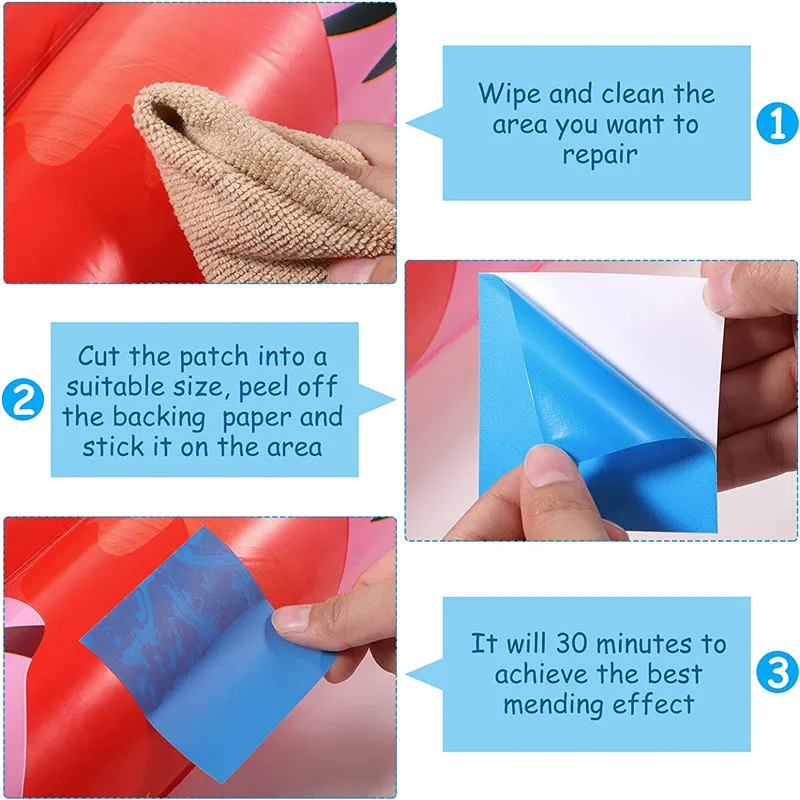 Wipe and clean the area you want to repair

1

2

Cut the patch into a suitable size, peel off the backing paper and stick it on the area

It will 30 minutes to achieve the best mending effect

3