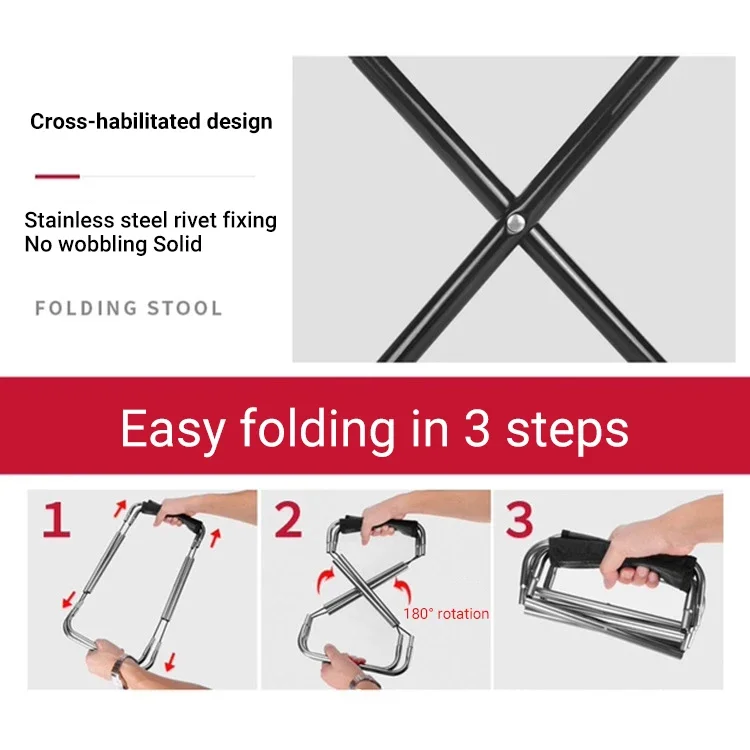 Cross-habilitated design

Stainless steel rivet fixing
No wobbling Solid

FOLDING STOOL

Easy folding in 3 steps

1

2

180° rotation

3