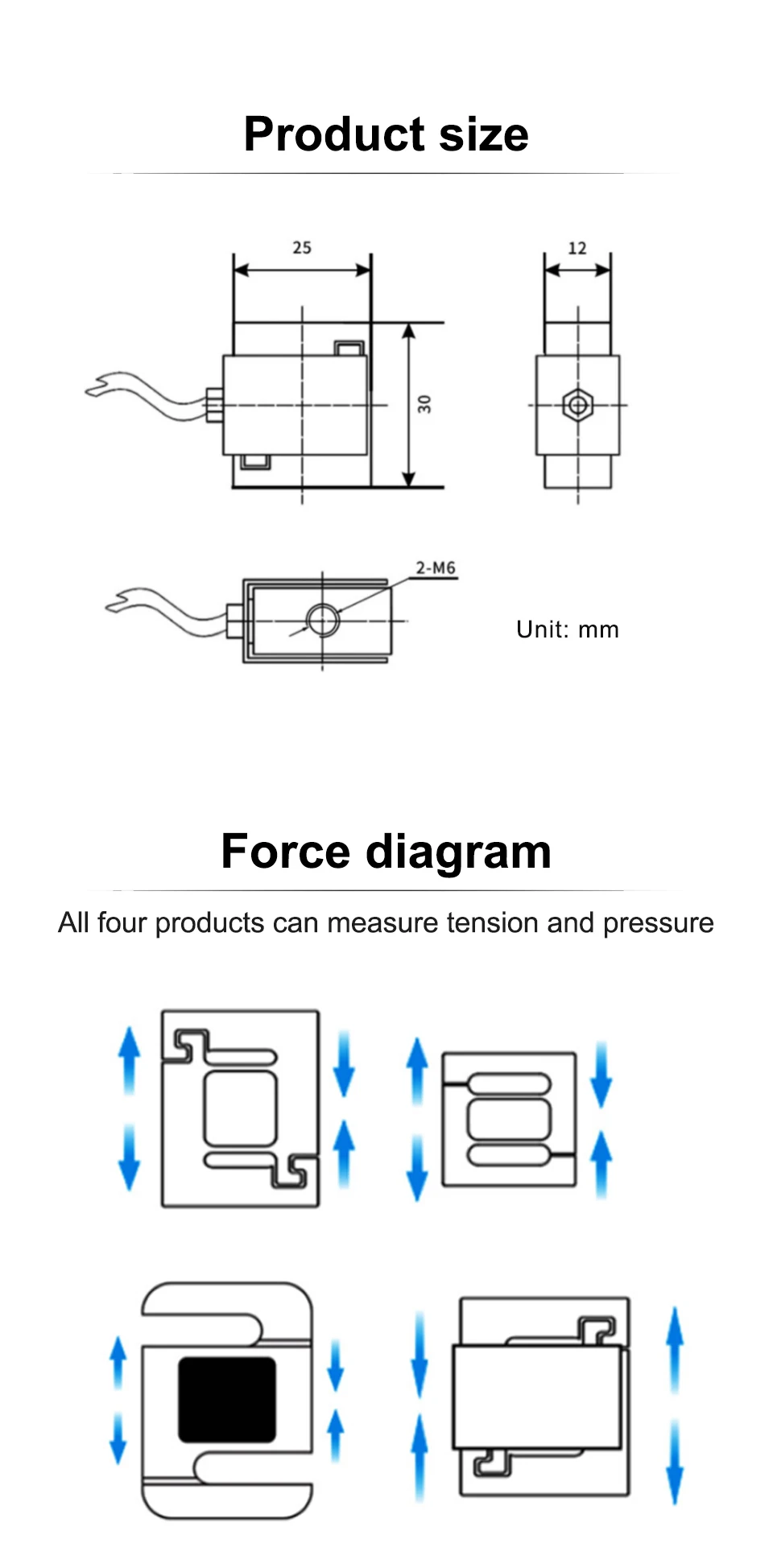 Product size

25

12

30

2-M6

Unit: mm

Force diagram

All four products can measure tension and pressure