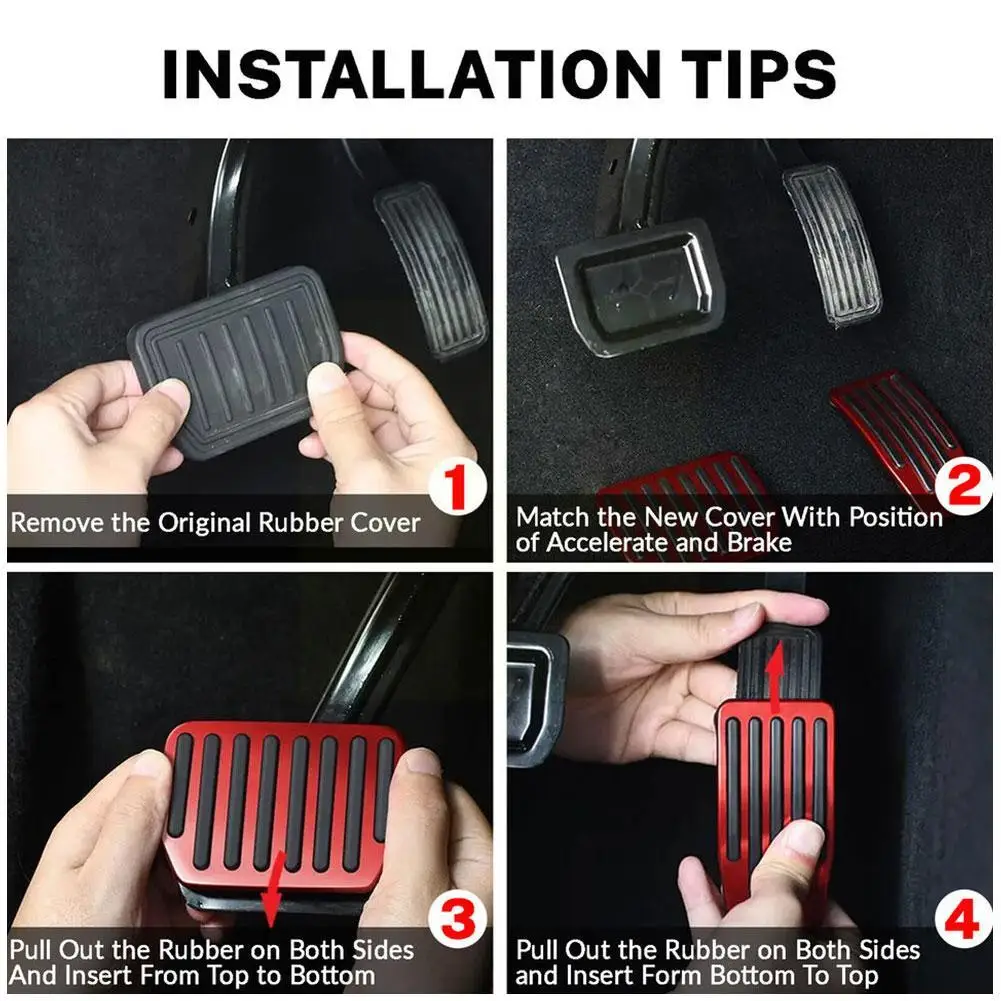 INSTALLATION TIPS

1
Remove the Original Rubber Cover

2
Match the New Cover With Position of Accelerate and Brake

3
Pull Out the Rubber on Both Sides And Insert From Top to Bottom

4
Pull Out the Rubber on Both Sides and Insert Form Bottom To Top