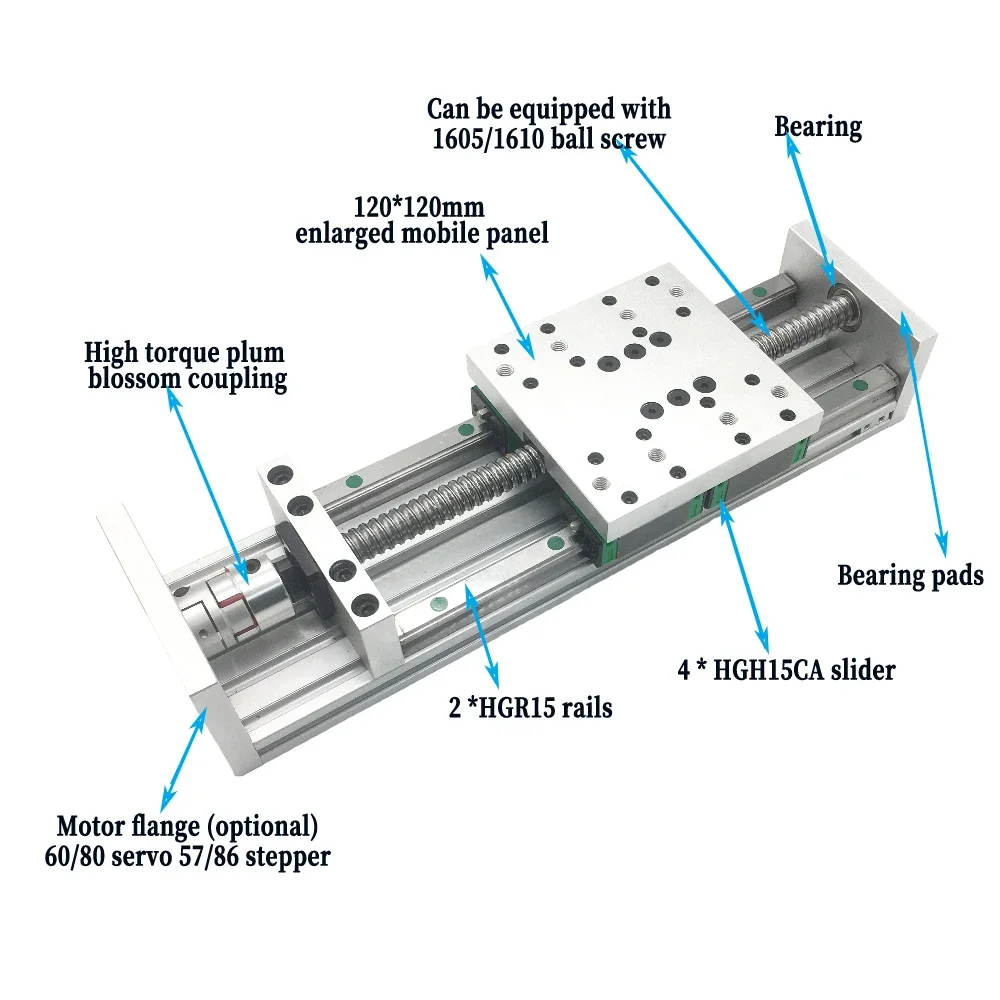 Can be equipped with
1605/1610 ball screw

Bearing

120*120mm
enlarged mobile panel

High torque plum
blossom coupling

Bearing pads

4 * HGH15CA slider

2 *HGR15 rails

Motor flange (optional)
60/80 servo 57/86 stepper